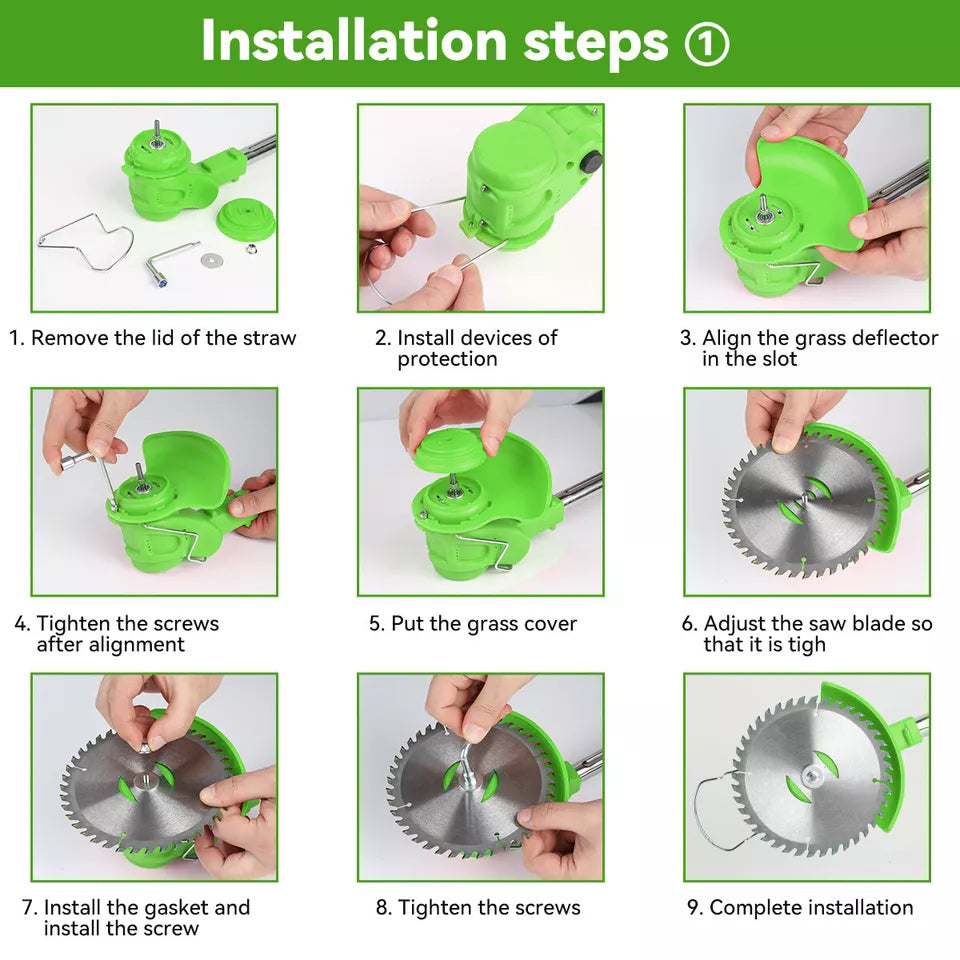 Installation steps ①

1. Remove the lid of the straw

2. Install devices of protection

3. Align the grass deflector in the slot

4. Tighten the screws after alignment

5. Put the grass cover

6. Adjust the saw blade so that it is tigh

7. Install the gasket and install the screw

8. Tighten the screws

9. Complete installation