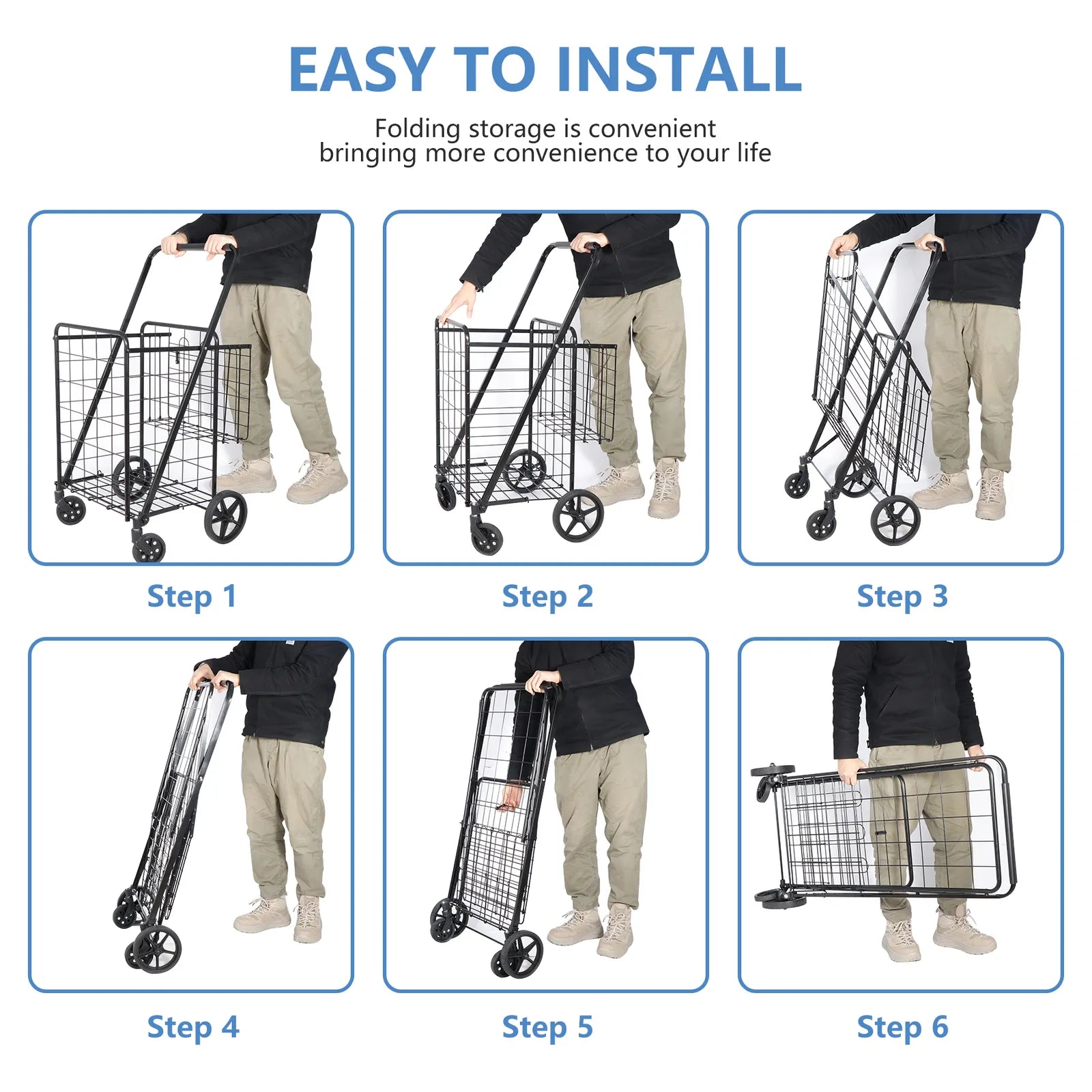 EASY TO INSTALL

Folding storage is convenient
bringing more convenience to your life

Step 1

Step 2

Step 3

Step 4

Step 5

Step 6