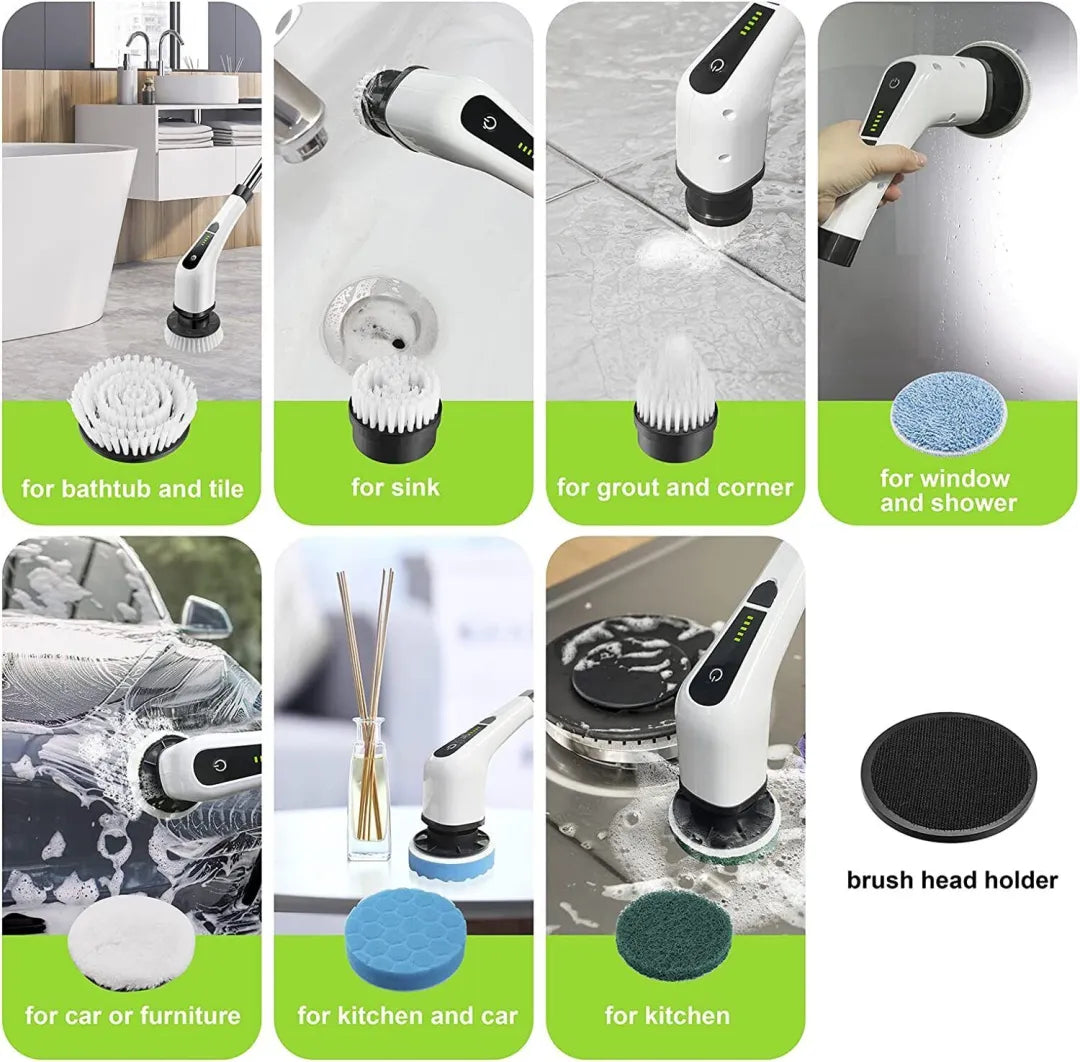 for bathtub and tile

for sink

for grout and corner

for window and shower

for car or furniture

for kitchen and car

for kitchen

brush head holder