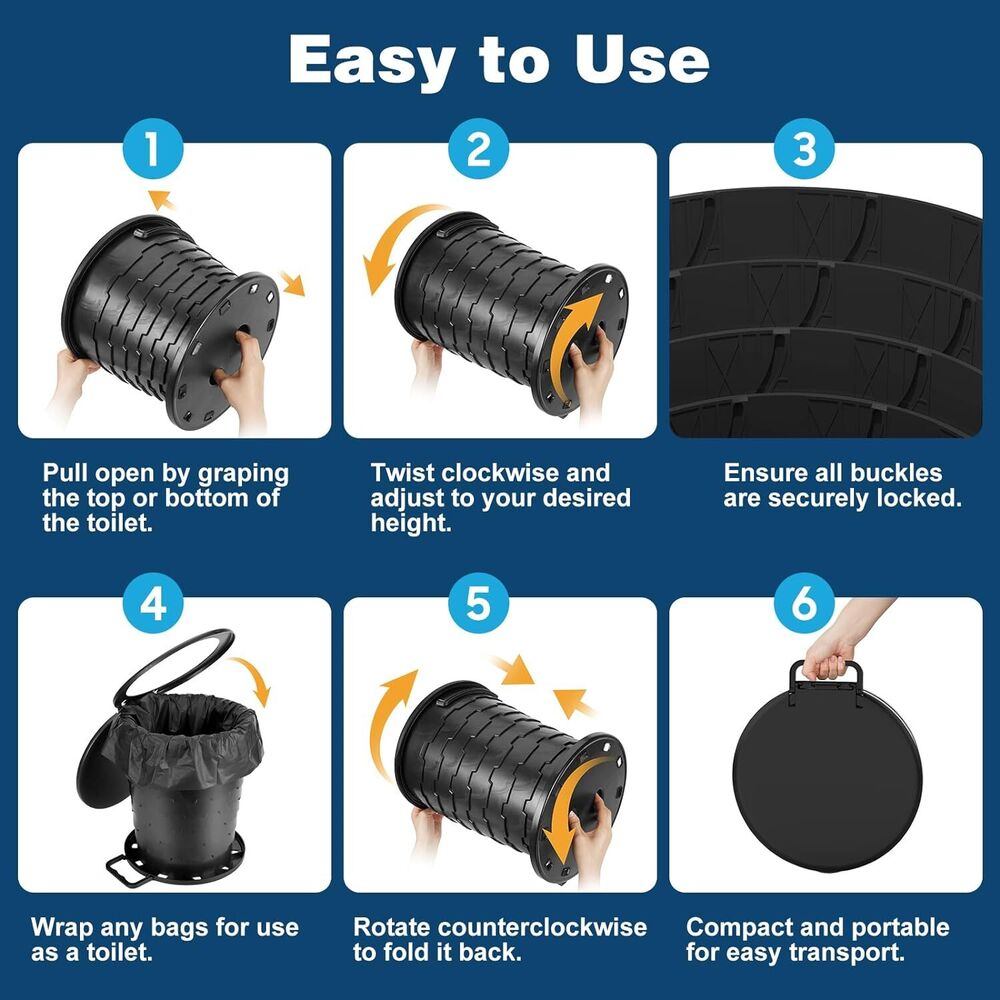 Easy to Use

1

Pull open by graping the top or bottom of the toilet.

2

Twist clockwise and adjust to your desired height.

3

Ensure all buckles are securely locked.

4

Wrap any bags for use as a toilet.

5

Rotate counterclockwise to fold it back.

6

Compact and portable for easy transport.