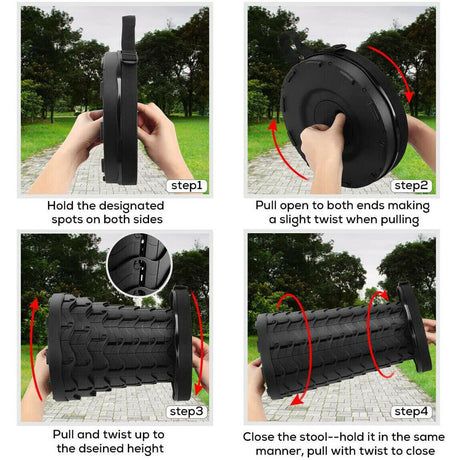 step1

Hold the designated spots on both sides

step2

Pull open to both ends making a slight twist when pulling

step3

Pull and twist up to the dseined height

step4

Close the stool--hold it in the same manner, pull with twist to close