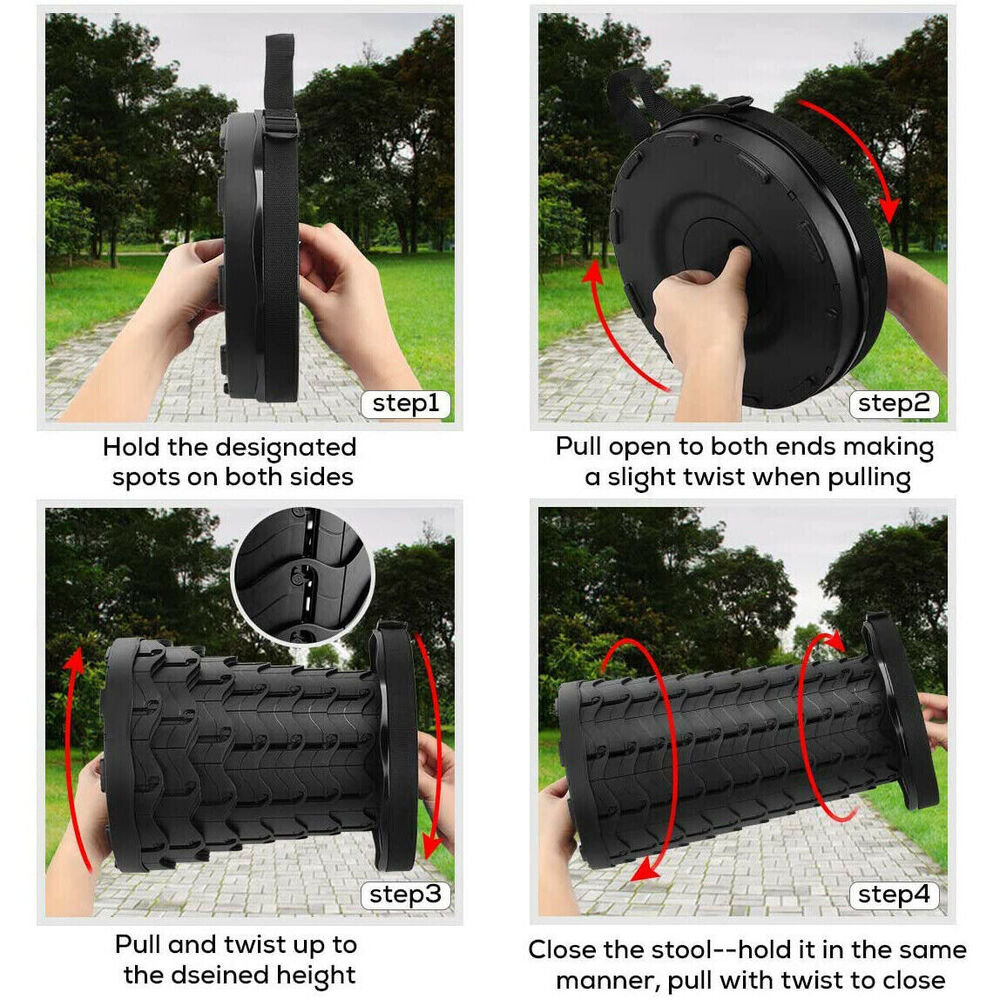 step1

Hold the designated spots on both sides

step2

Pull open to both ends making a slight twist when pulling

step3

Pull and twist up to the dseined height

step4

Close the stool--hold it in the same manner, pull with twist to close