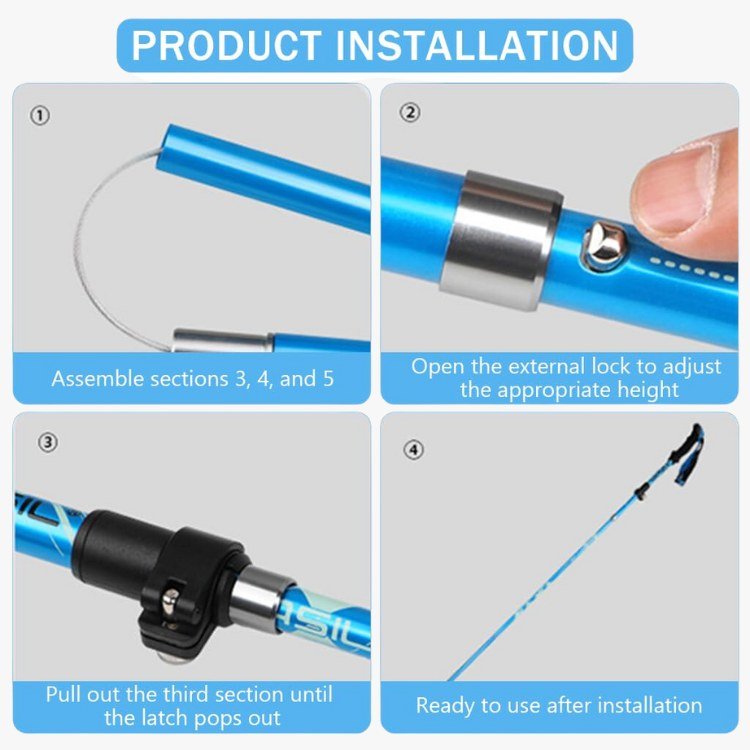 PRODUCT INSTALLATION

①

Assemble sections 3, 4, and 5

②

Open the external lock to adjust the appropriate height

③

Pull out the third section until the latch pops out

④

Ready to use after installation