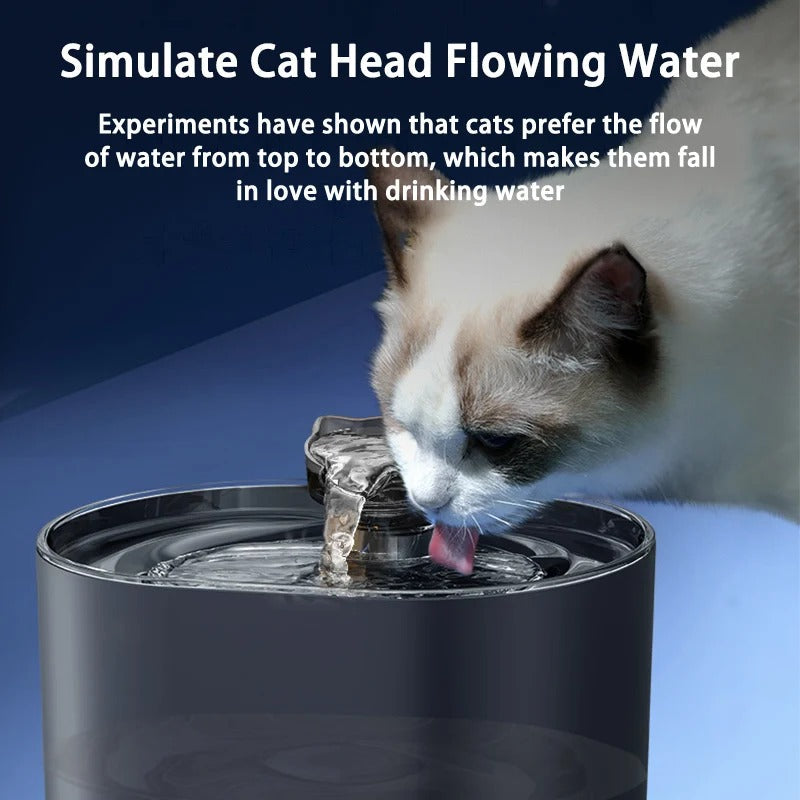 Simulate Cat Head Flowing Water

Experiments have shown that cats prefer the flow of water from top to bottom, which makes them fall in love with drinking water