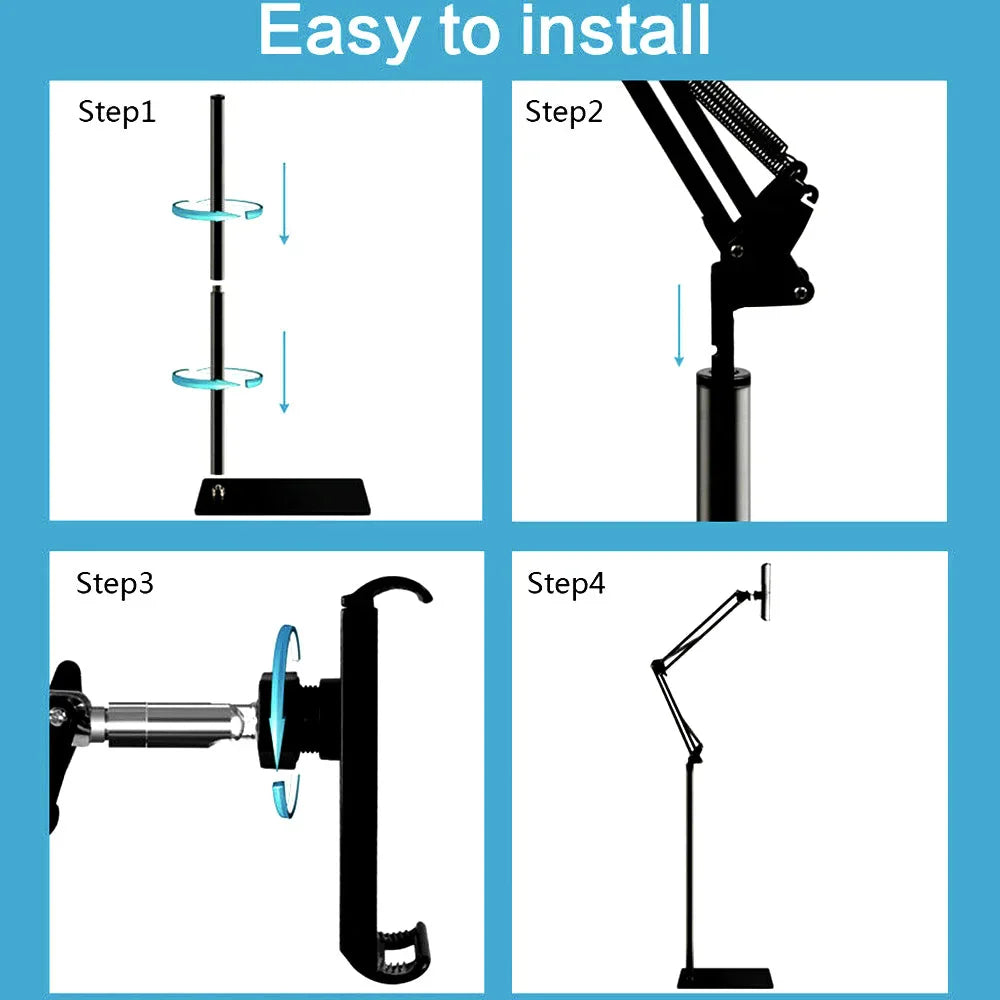 Easy to install

Step1

Step2

Step3

Step4