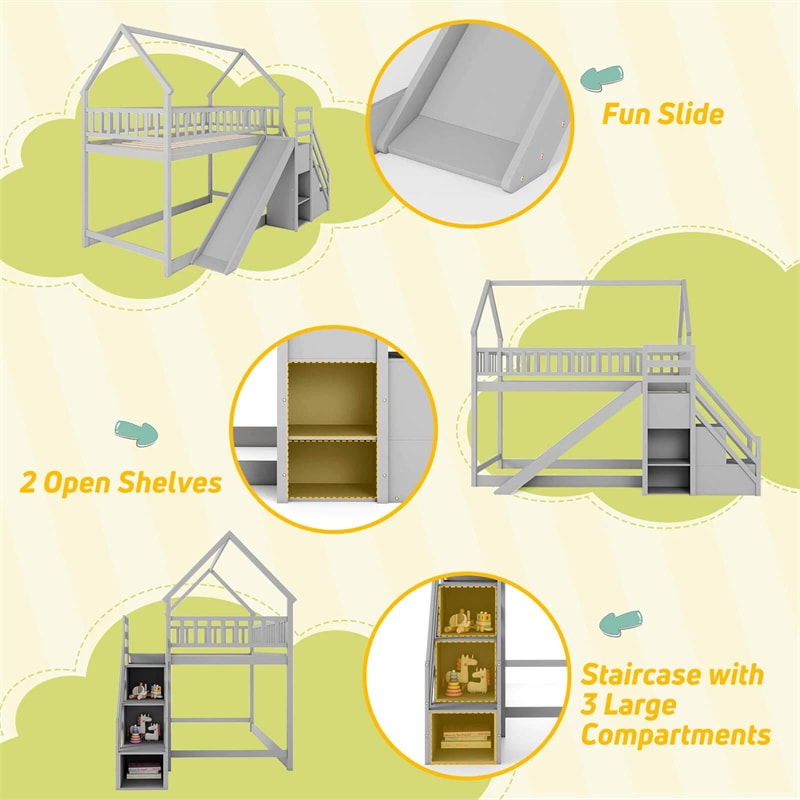 Fun Slide

2 Open Shelves

Staircase with 3 Large Compartments