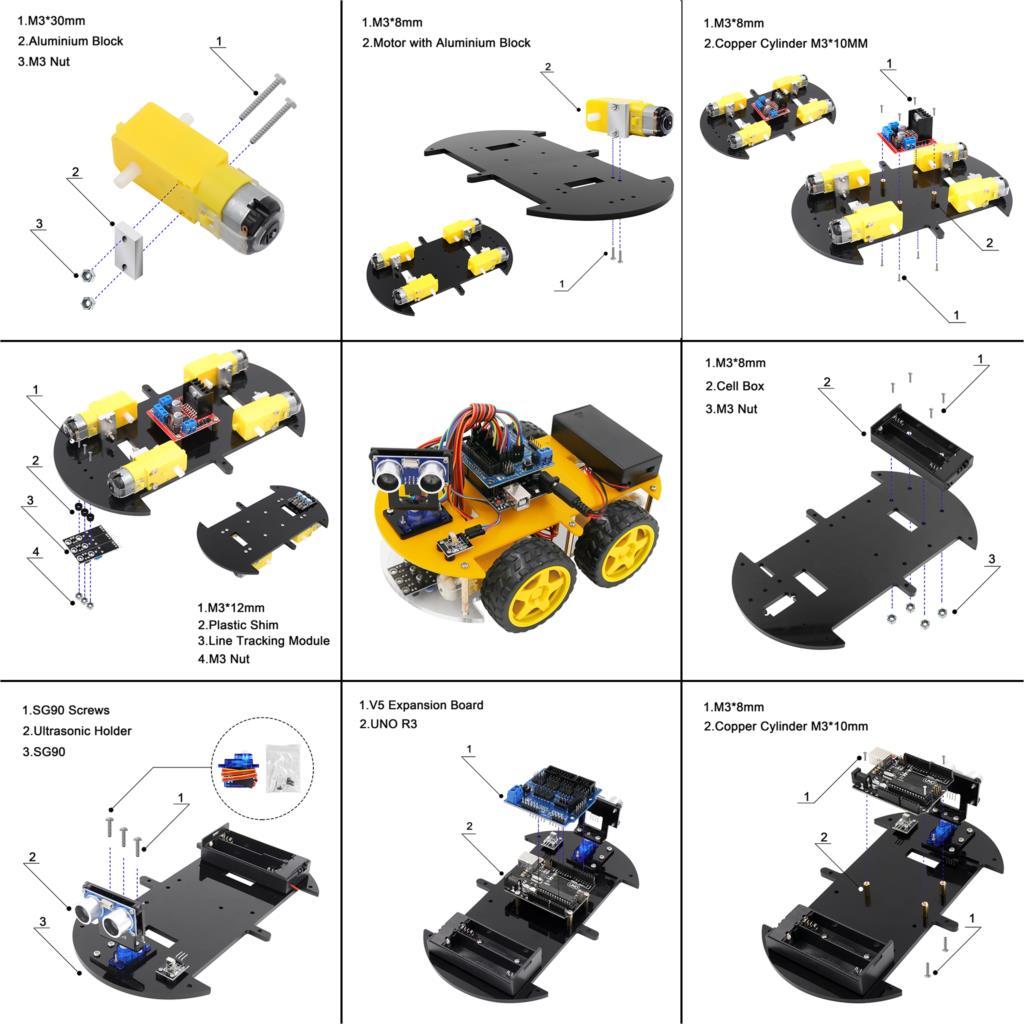 1.M3*30mm
2.Aluminium Block
3.M3 Nut

1
2
3

1.M3*8mm
2.Motor with Aluminium Block

2
1

1.M3*8mm
2.Copper Cylinder M3*10MM

1
2
1

1
2
3
4

1.M3*12mm
2.Plastic Shim
3.Line Tracking Module
4.M3 Nut

1.M3*8mm
2.Cell Box
3.M3 Nut

1
2
3

1.SG90 Screws
2.Ultrasonic Holder
3.SG90

1
2
3

1.V5 Expansion Board
2.UNO R3

1
2

1.M3*8mm
2.Copper Cylinder M3*10mm

1
2
1