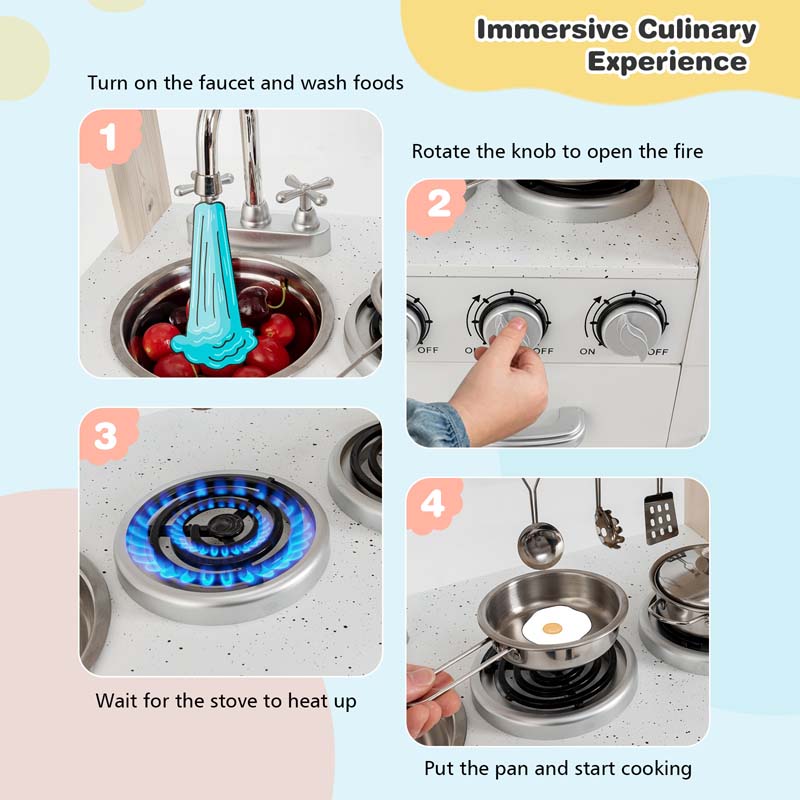 Immersive Culinary Experience

Turn on the faucet and wash foods

1

Rotate the knob to open the fire

2

OFF

ON OFF

ON OFF

3

Wait for the stove to heat up

4

Put the pan and start cooking