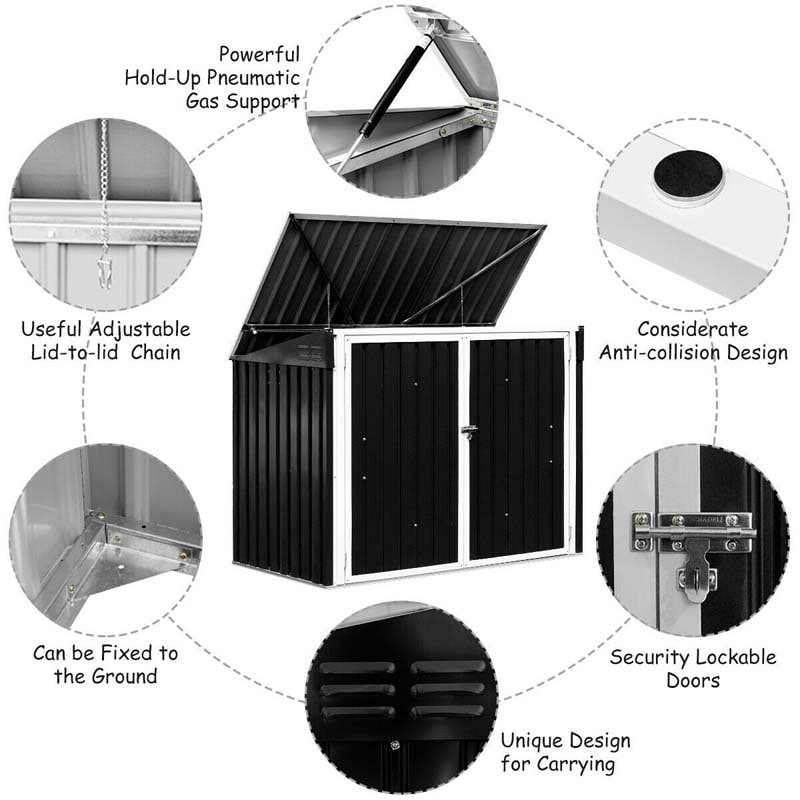 Powerful
Hold-Up Pneumatic
Gas Support

Useful Adjustable
Lid-to-lid Chain

Considerate
Anti-collision Design

Can be Fixed to
the Ground

Security Lockable
Doors

Unique Design
for Carrying