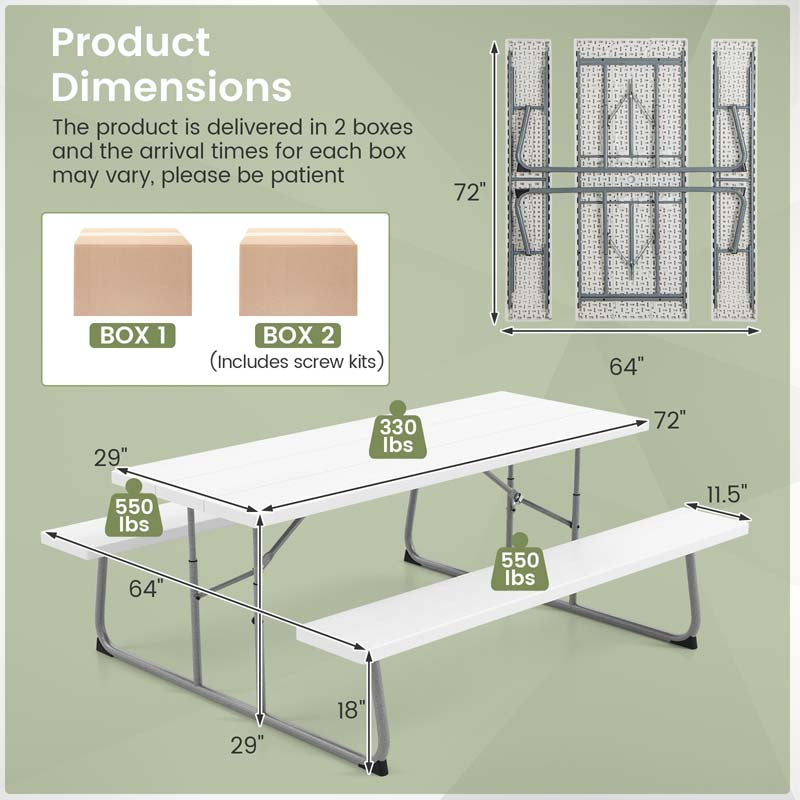 Product Dimensions

The product is delivered in 2 boxes and the arrival times for each box may vary, please be patient

BOX 1

BOX 2

(Includes screw kits)

72"

64"

330 lbs

72"

29"

550 lbs

11.5"

550 lbs

64"

18"

29"