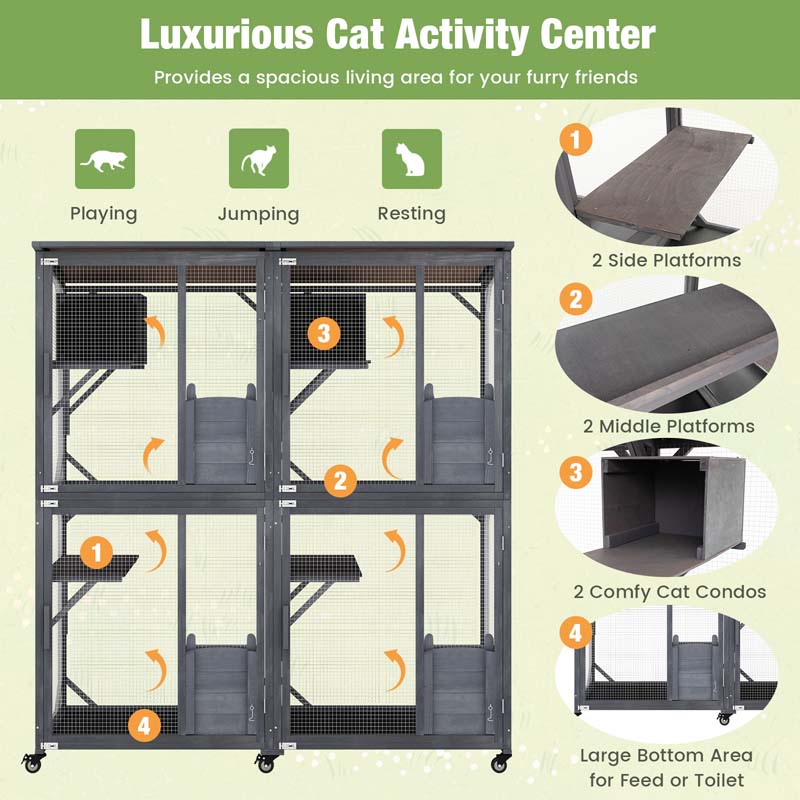 Luxurious Cat Activity Center

Provides a spacious living area for your furry friends

Playing

Jumping

Resting

3

2

1

4

1

2 Side Platforms

2

2 Middle Platforms

3

2 Comfy Cat Condos

4

Large Bottom Area for Feed or Toilet