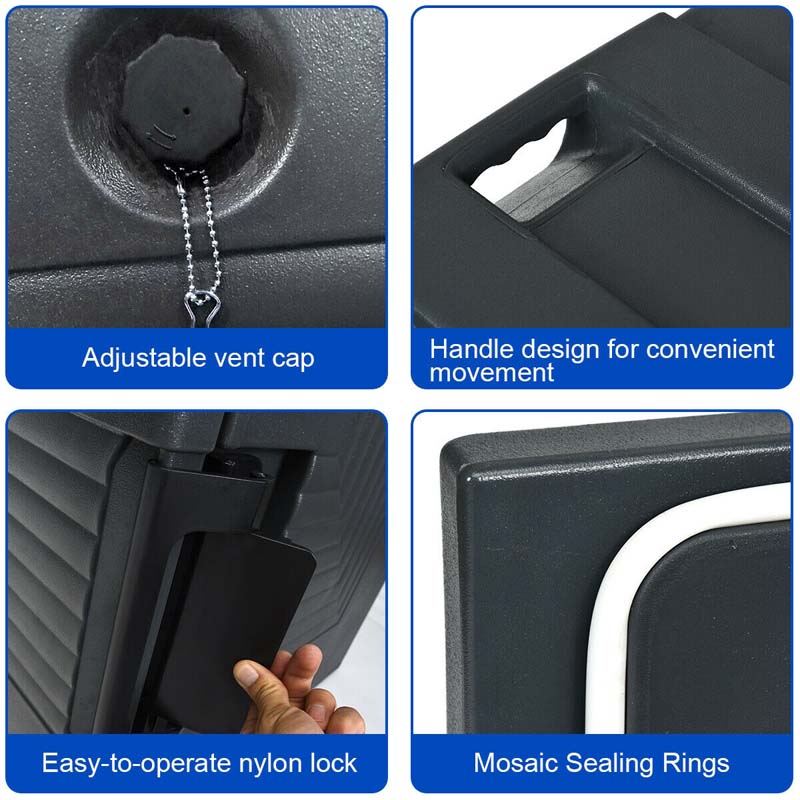 Adjustable vent cap

Handle design for convenient movement

Easy-to-operate nylon lock

Mosaic Sealing Rings