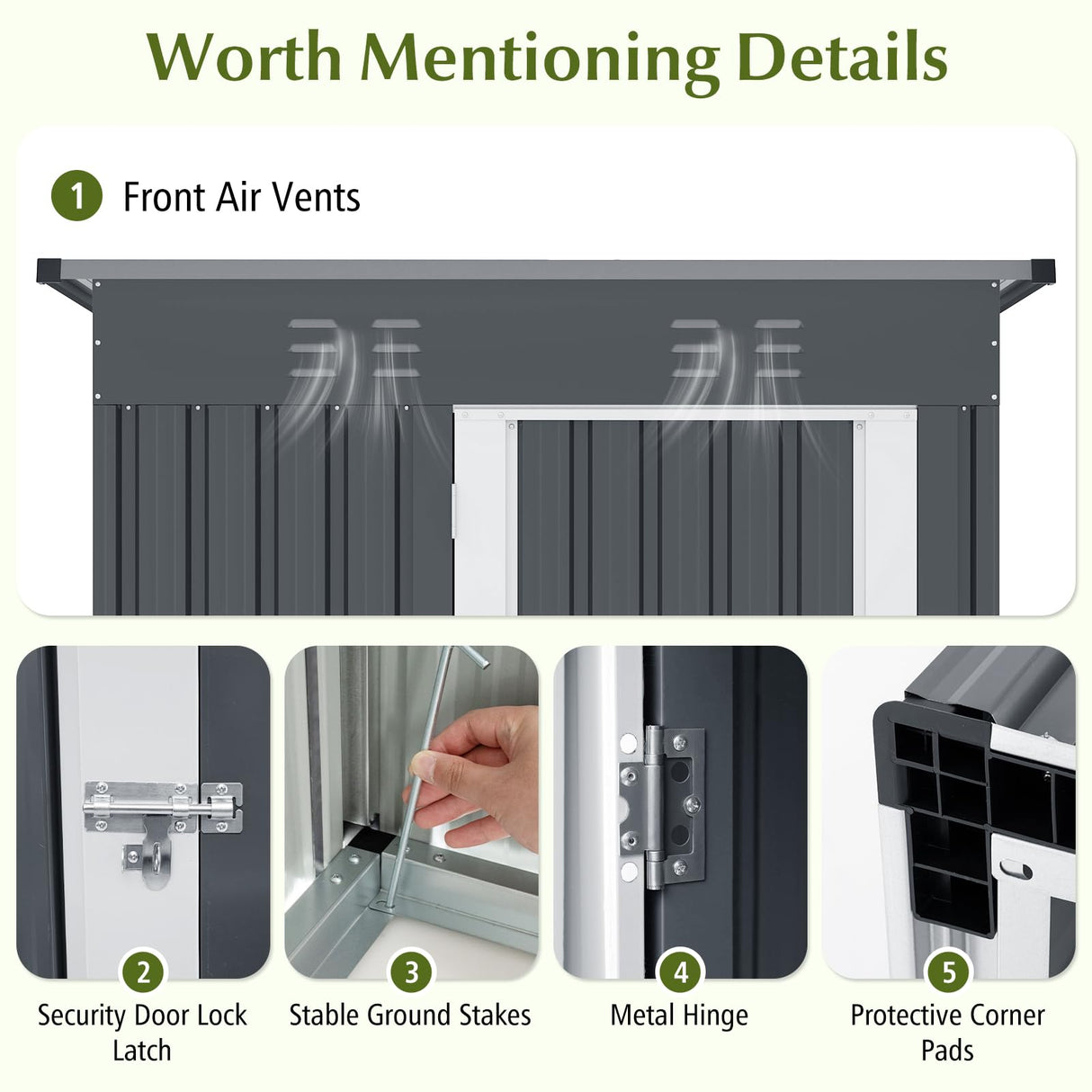 Worth Mentioning Details

1 Front Air Vents

2
Security Door Lock Latch

3
Stable Ground Stakes

4
Metal Hinge

5
Protective Corner Pads