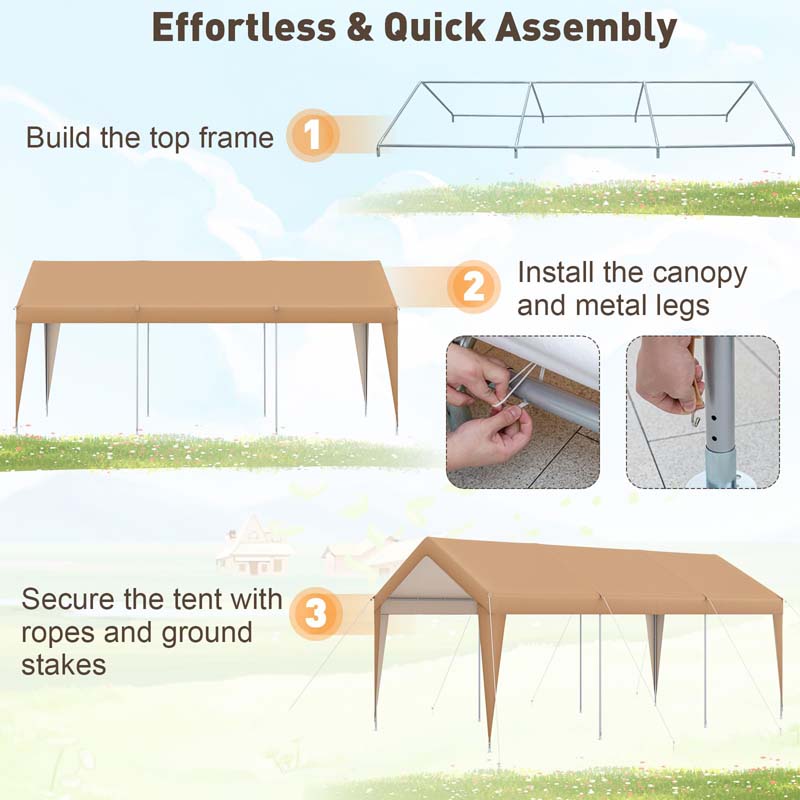 Effortless & Quick Assembly

Build the top frame 1

2 Install the canopy and metal legs

Secure the tent with ropes and ground stakes 3