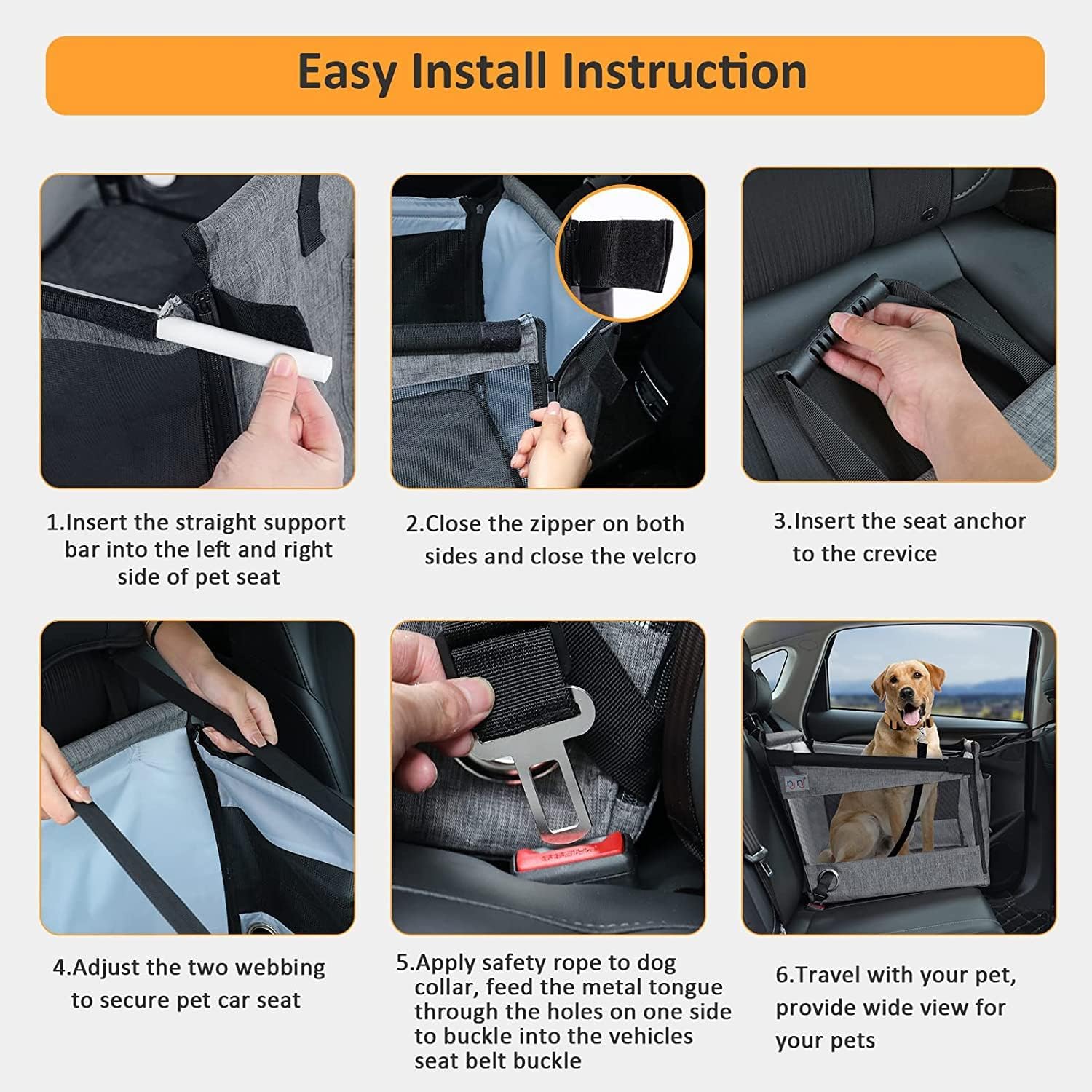 Easy Install Instruction

1.Insert the straight support bar into the left and right side of pet seat

2.Close the zipper on both sides and close the velcro

3.Insert the seat anchor to the crevice

4.Adjust the two webbing to secure pet car seat

5.Apply safety rope to dog collar, feed the metal tongue through the holes on one side to buckle into the vehicles seat belt buckle

6.Travel with your pet, provide wide view for your pets