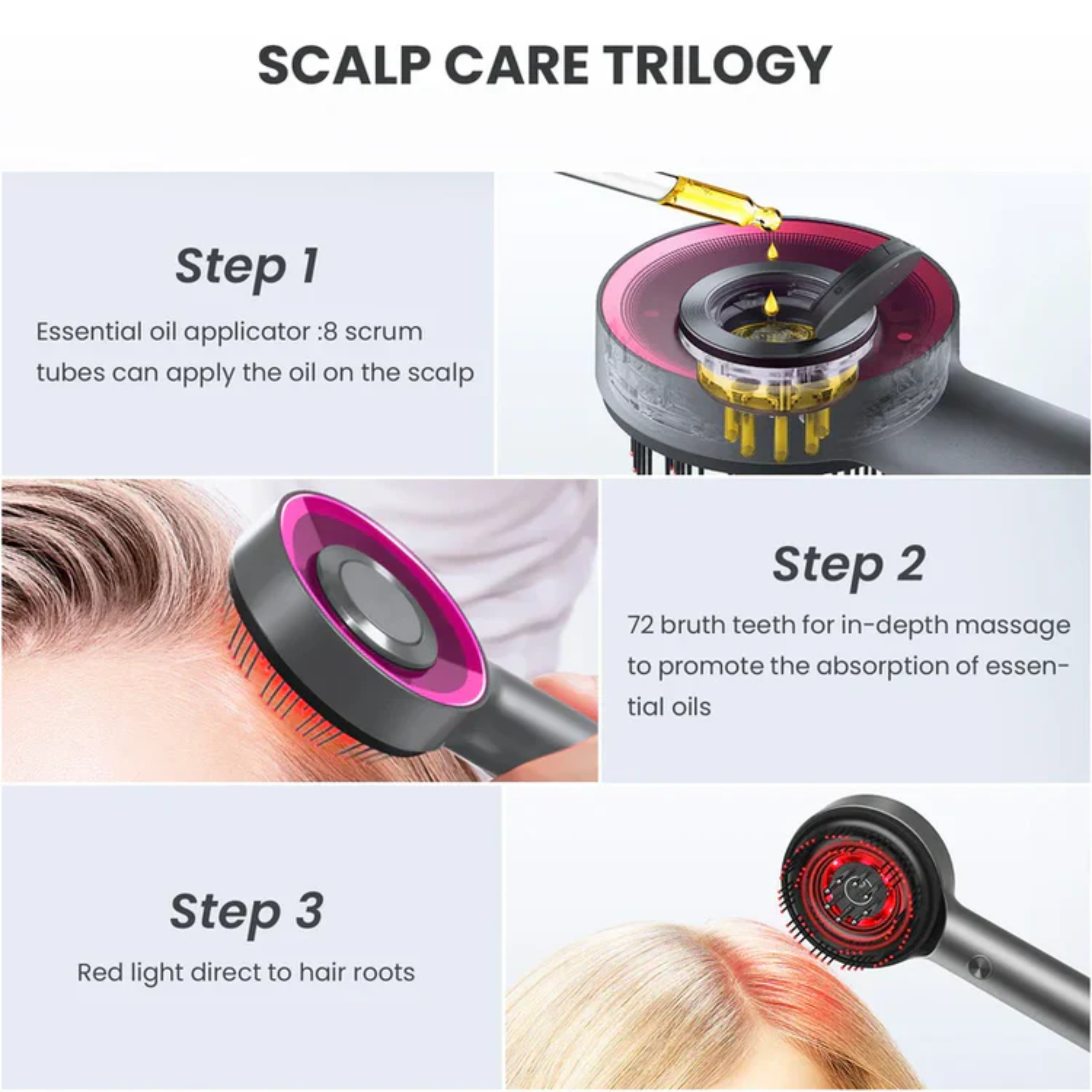 SCALP CARE TRILOGY

Step 1

Essential oil applicator :8 scrum tubes can apply the oil on the scalp

Step 2

72 bruth teeth for in-depth massage to promote the absorption of essential oils

Step 3

Red light direct to hair roots