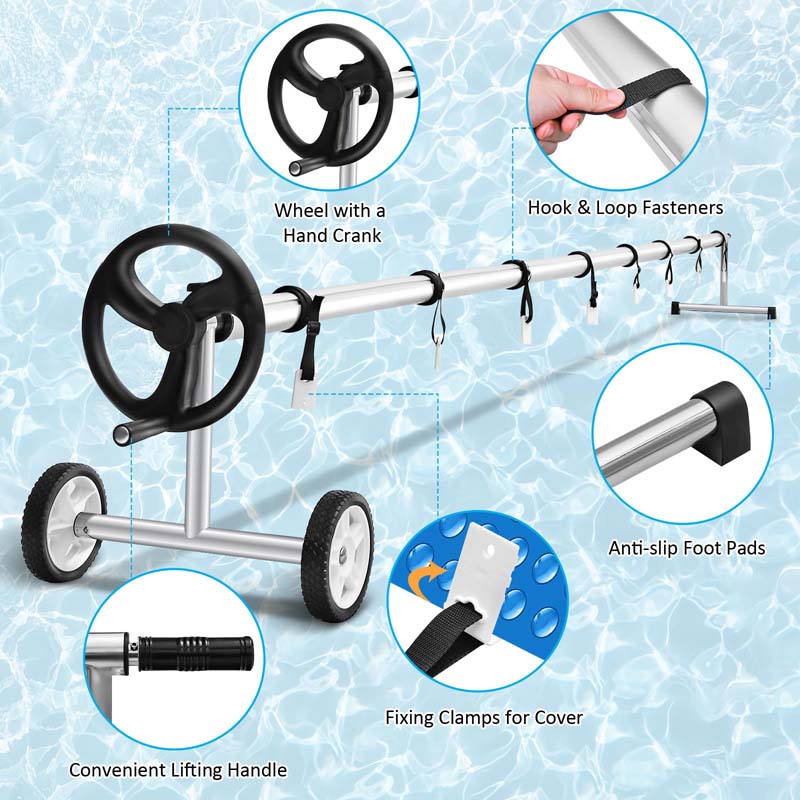 Wheel with a Hand Crank

Hook & Loop Fasteners

Anti-slip Foot Pads

Fixing Clamps for Cover

Convenient Lifting Handle