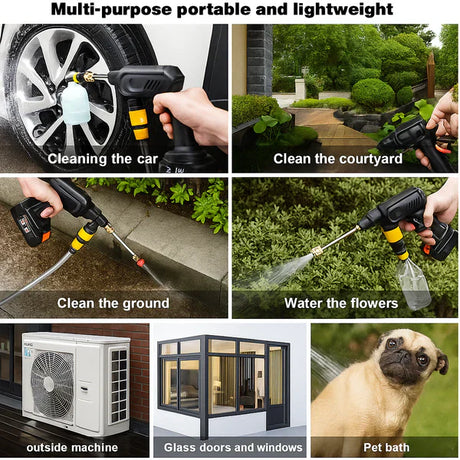 Multi-purpose portable and lightweight

Cleaning the car

Clean the courtyard

Clean the ground

Water the flowers

outside machine

Glass doors and windows

Pet bath