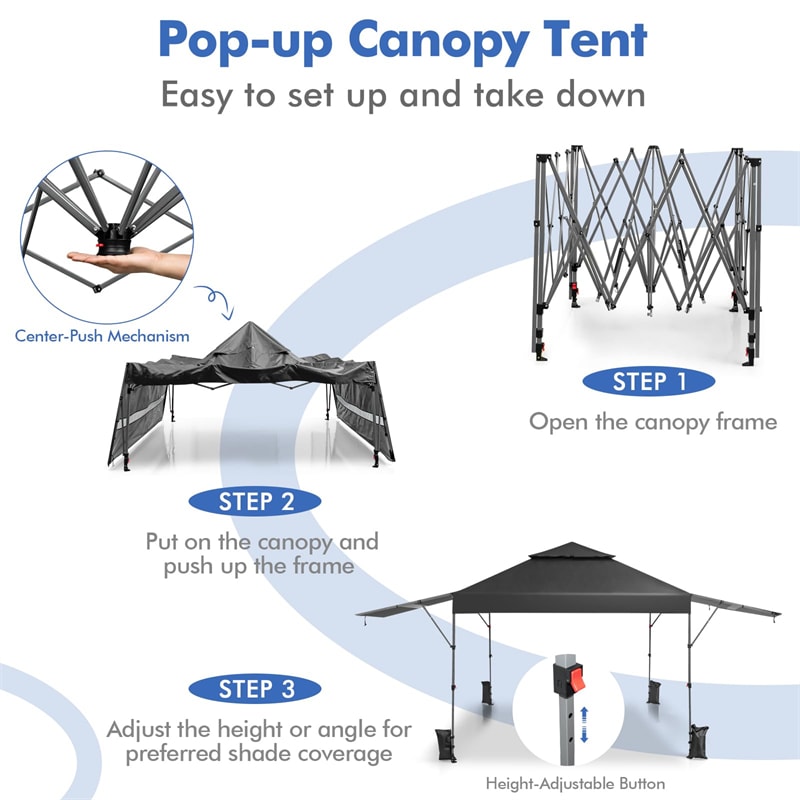 Pop-up Canopy Tent

Easy to set up and take down

Center-Push Mechanism

STEP 1

Open the canopy frame

STEP 2

Put on the canopy and push up the frame

STEP 3

Adjust the height or angle for preferred shade coverage

Height-Adjustable Button