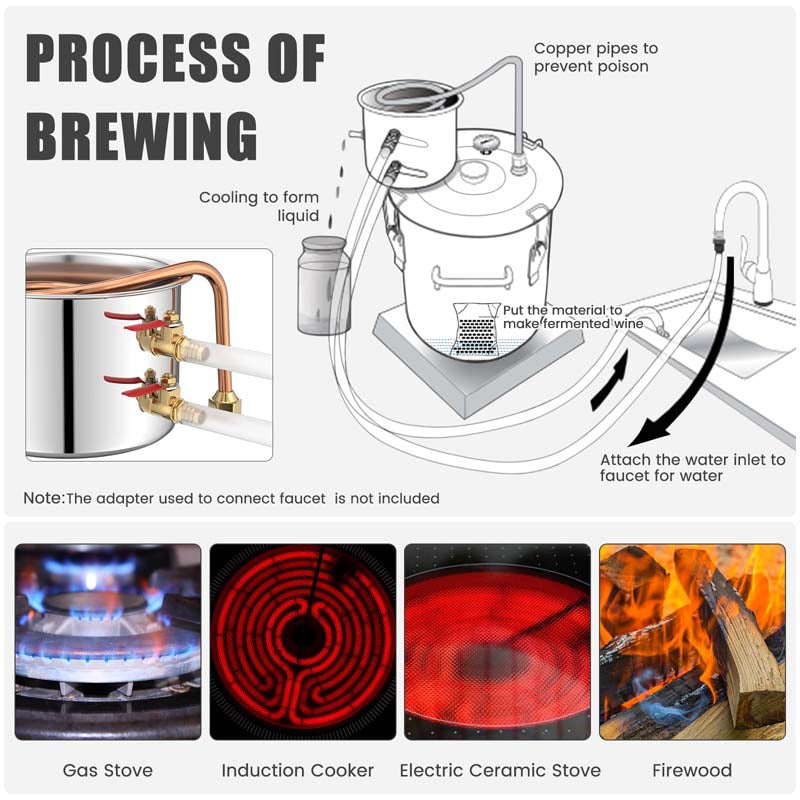 PROCESS OF BREWING

Copper pipes to prevent poison

Cooling to form liquid

Put the material to make fermented wine

Attach the water inlet to faucet for water

Note:The adapter used to connect faucet is not included

Gas Stove

Induction Cooker

Electric Ceramic Stove

Firewood