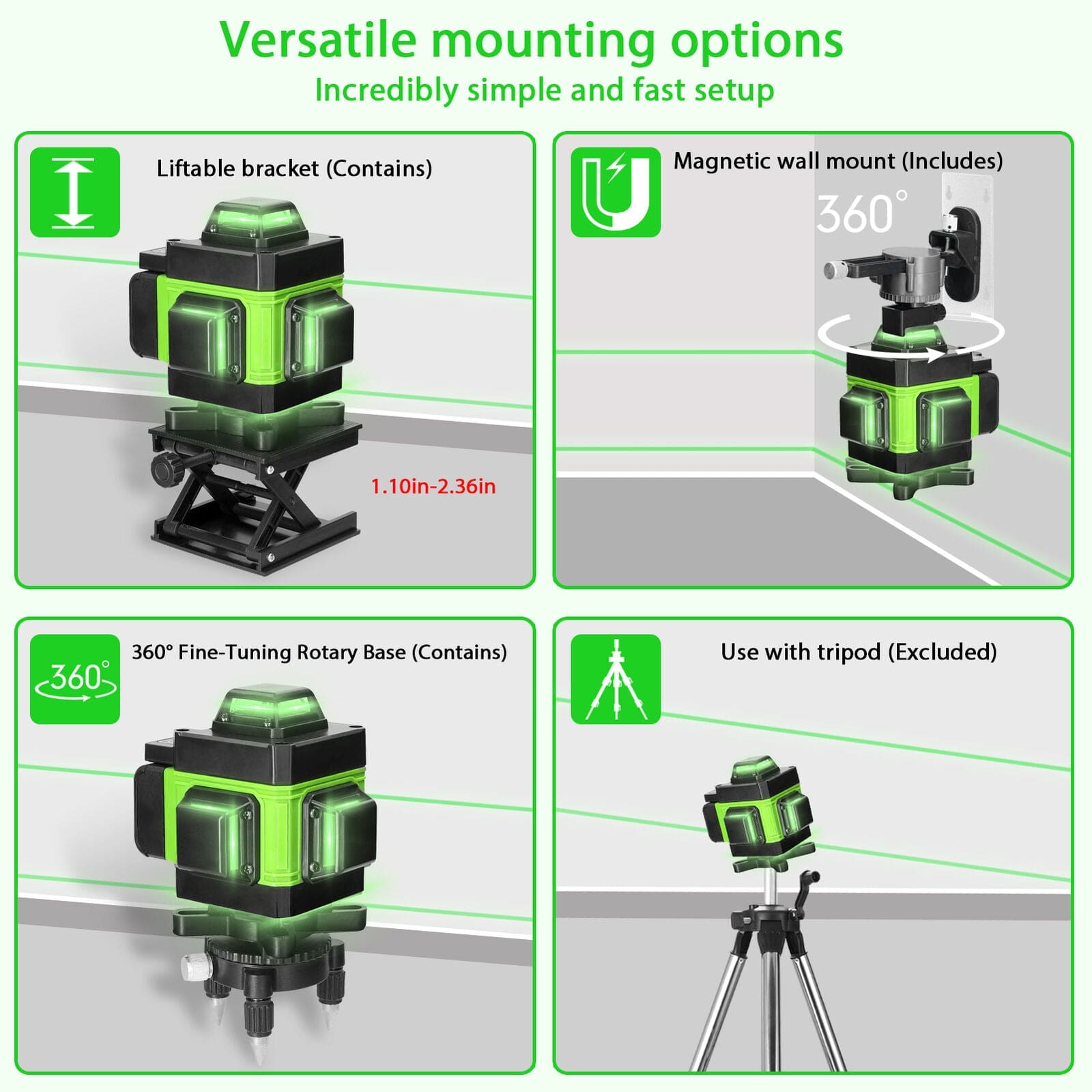 Versatile mounting options
Incredibly simple and fast setup

Liftable bracket (Contains)

1.10in-2.36in

Magnetic wall mount (Includes)

360°

360°

360° Fine-Tuning Rotary Base (Contains)

Use with tripod (Excluded)