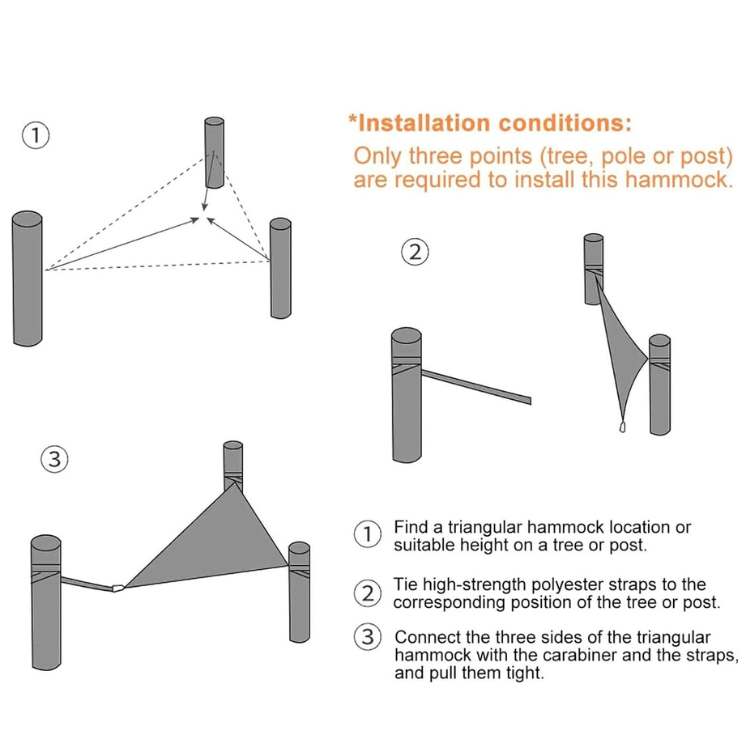 ①

*Installation conditions:
Only three points (tree, pole or post) are required to install this hammock.

②

③

① Find a triangular hammock location or suitable height on a tree or post.

② Tie high-strength polyester straps to the corresponding position of the tree or post.

③ Connect the three sides of the triangular hammock with the carabiner and the straps, and pull them tight.