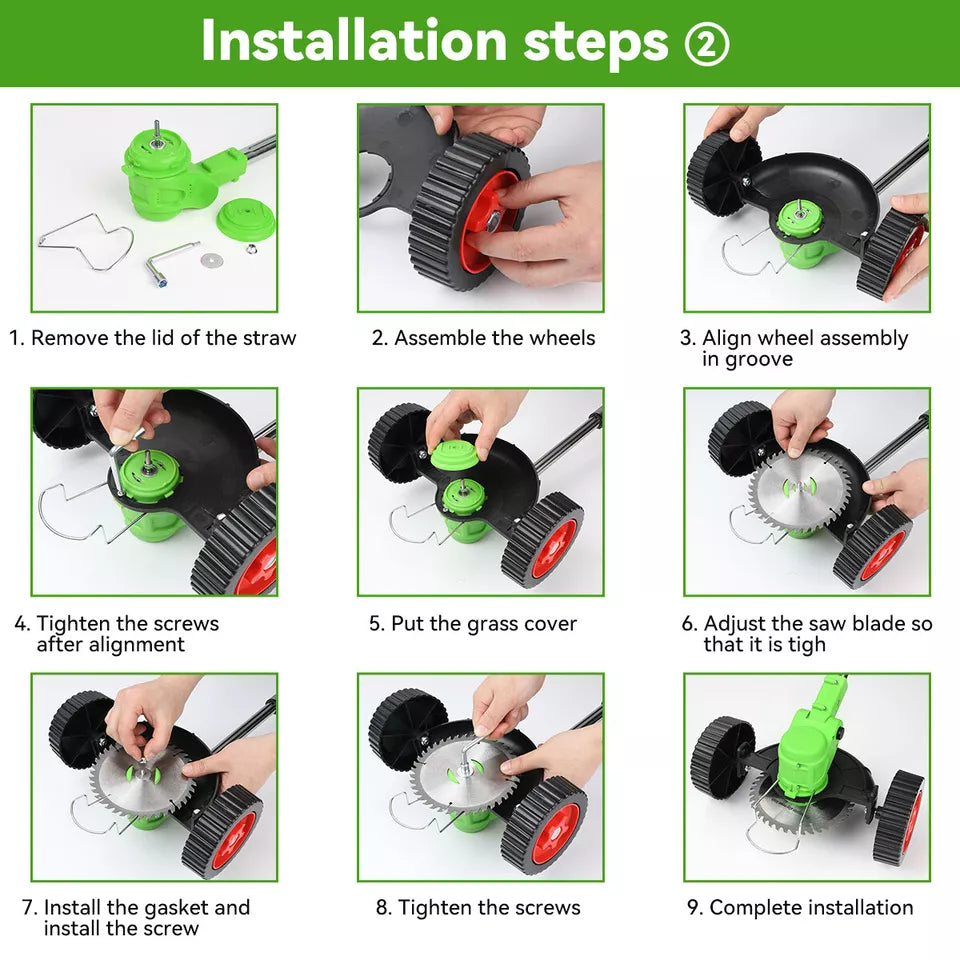 Installation steps ②

1. Remove the lid of the straw

2. Assemble the wheels

3. Align wheel assembly in groove

4. Tighten the screws after alignment

5. Put the grass cover

6. Adjust the saw blade so that it is tigh

7. Install the gasket and install the screw

8. Tighten the screws

9. Complete installation