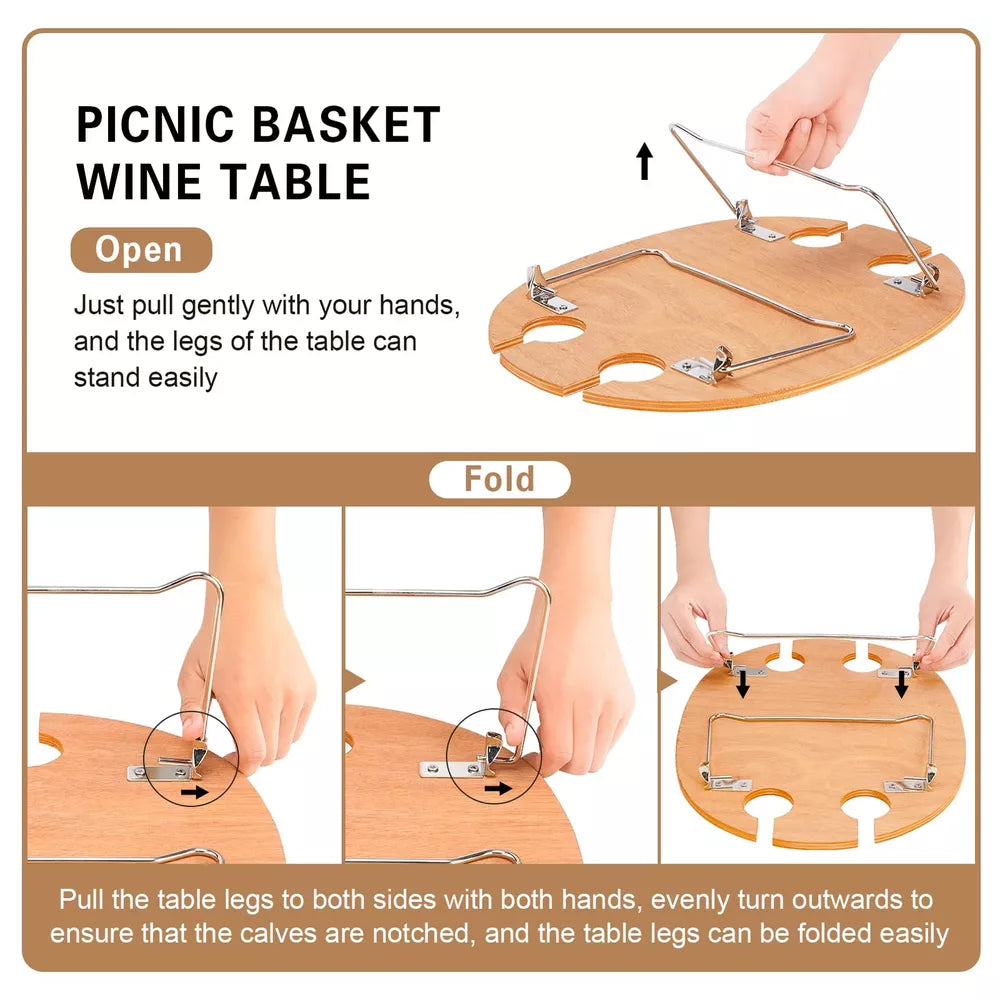 PICNIC BASKET WINE TABLE

Open

Just pull gently with your hands, and the legs of the table can stand easily

Fold

Pull the table legs to both sides with both hands, evenly turn outwards to ensure that the calves are notched, and the table legs can be folded easily