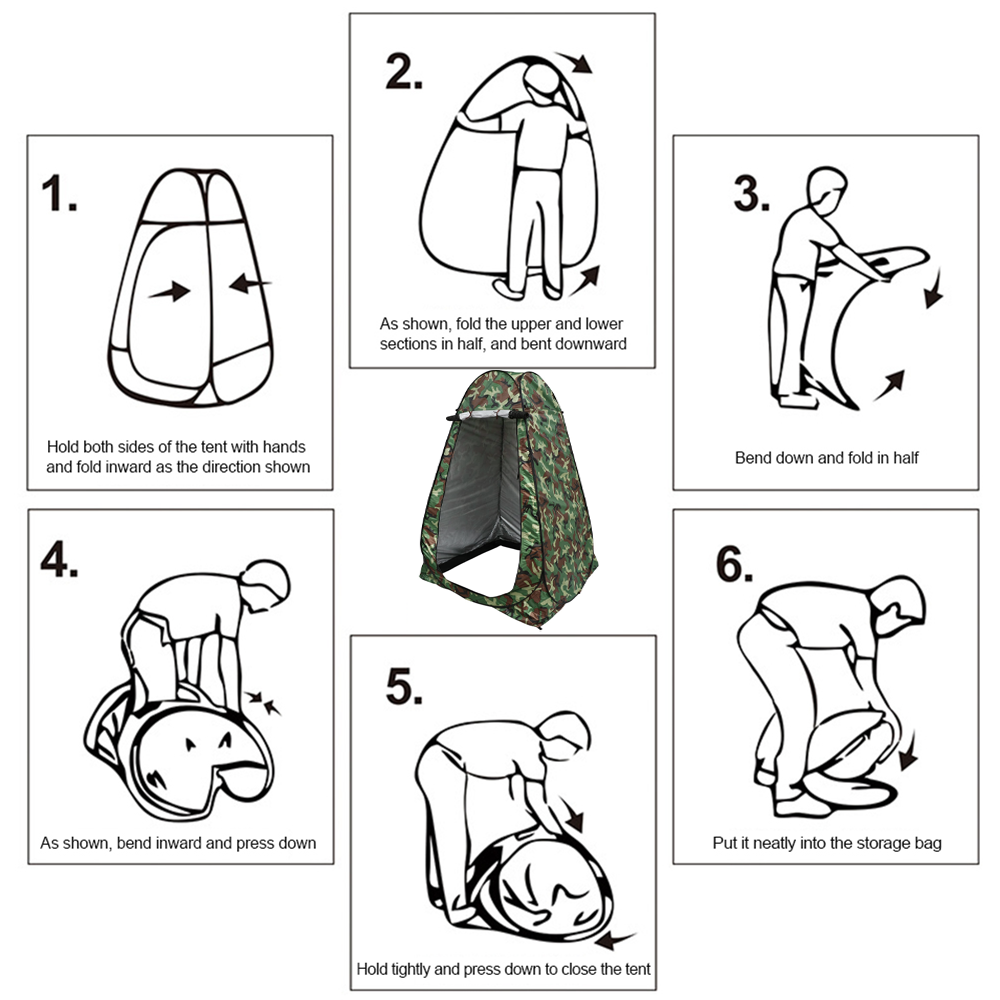 1.

Hold both sides of the tent with hands and fold inward as the direction shown

2.

As shown, fold the upper and lower sections in half, and bent downward

3.

Bend down and fold in half

4.

As shown, bend inward and press down

5.

Hold tightly and press down to close the tent

6.

Put it neatly into the storage bag