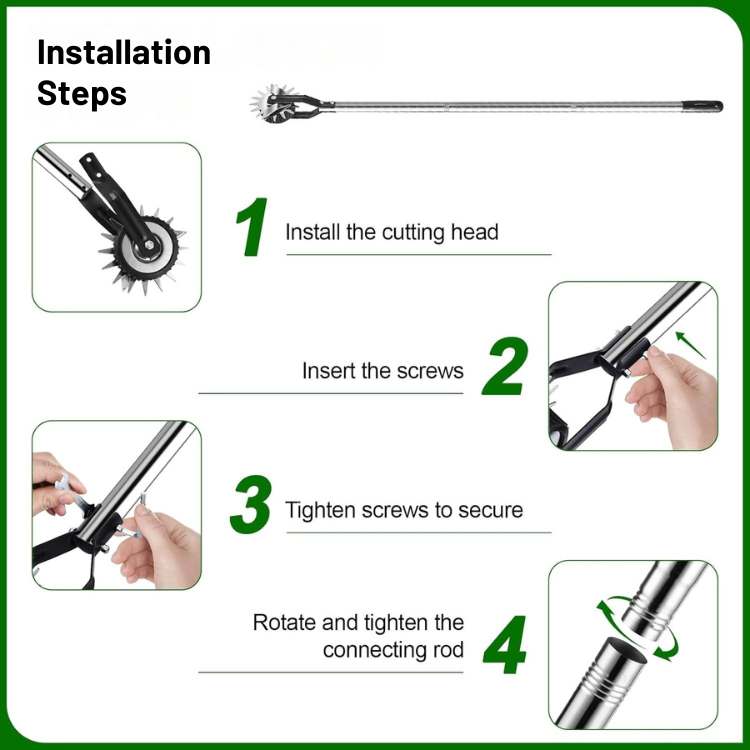 Installation Steps

1 Install the cutting head

Insert the screws 2

3 Tighten screws to secure

Rotate and tighten the connecting rod 4