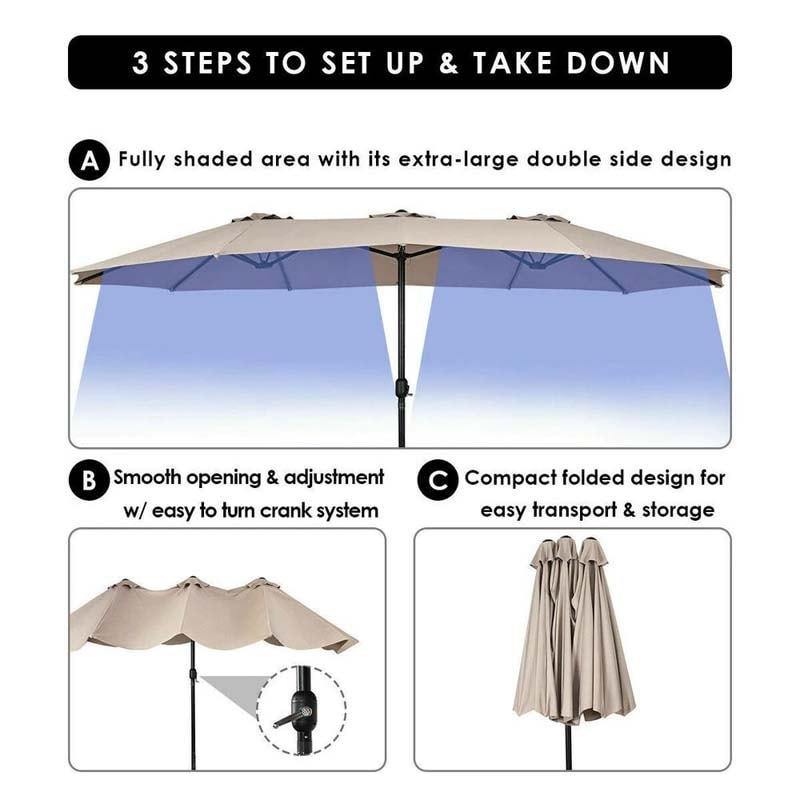 3 STEPS TO SET UP & TAKE DOWN

A Fully shaded area with its extra-large double side design

B Smooth opening & adjustment w/ easy to turn crank system

C Compact folded design for easy transport & storage