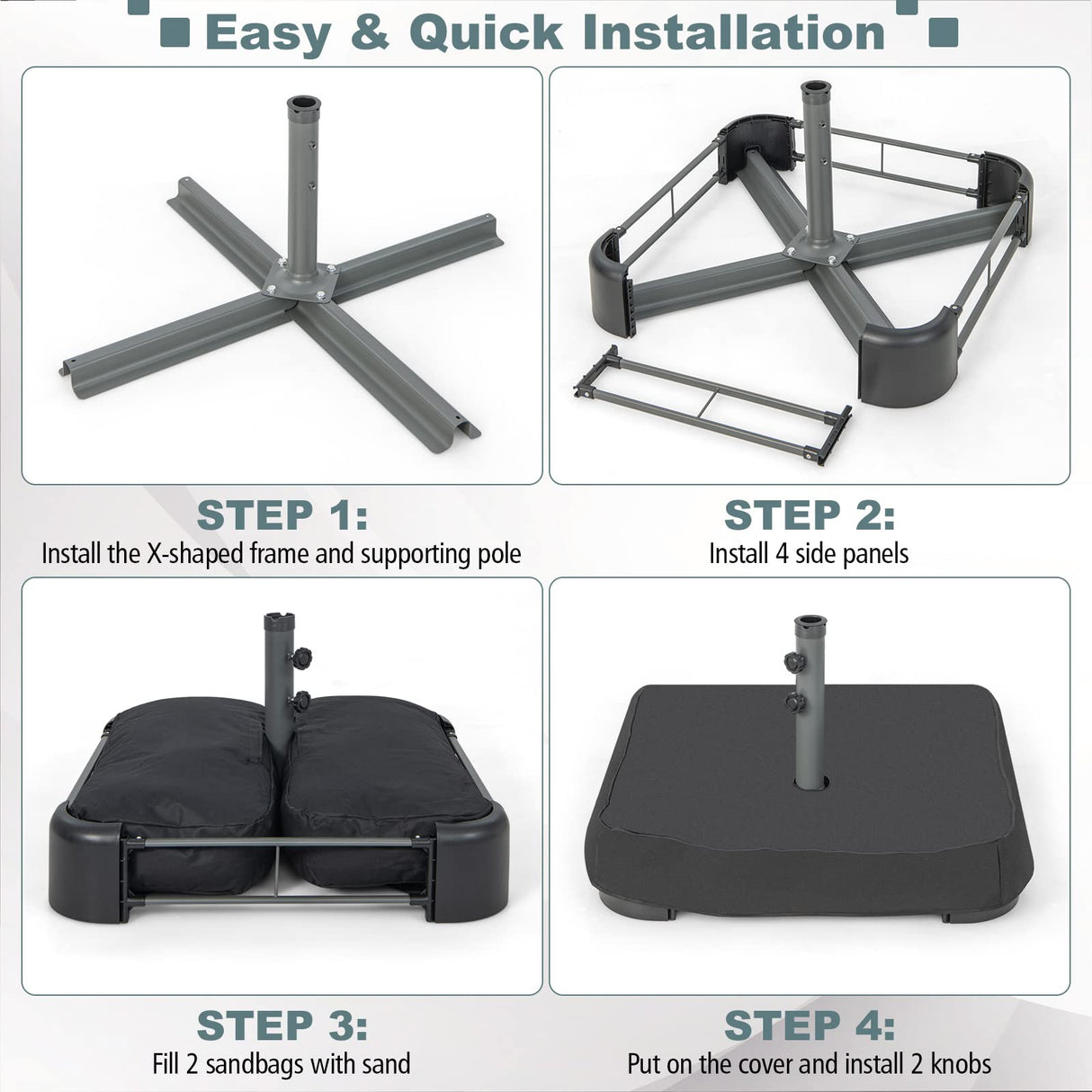 Easy & Quick Installation

STEP 1:
Install the X-shaped frame and supporting pole

STEP 2:
Install 4 side panels

STEP 3:
Fill 2 sandbags with sand

STEP 4:
Put on the cover and install 2 knobs