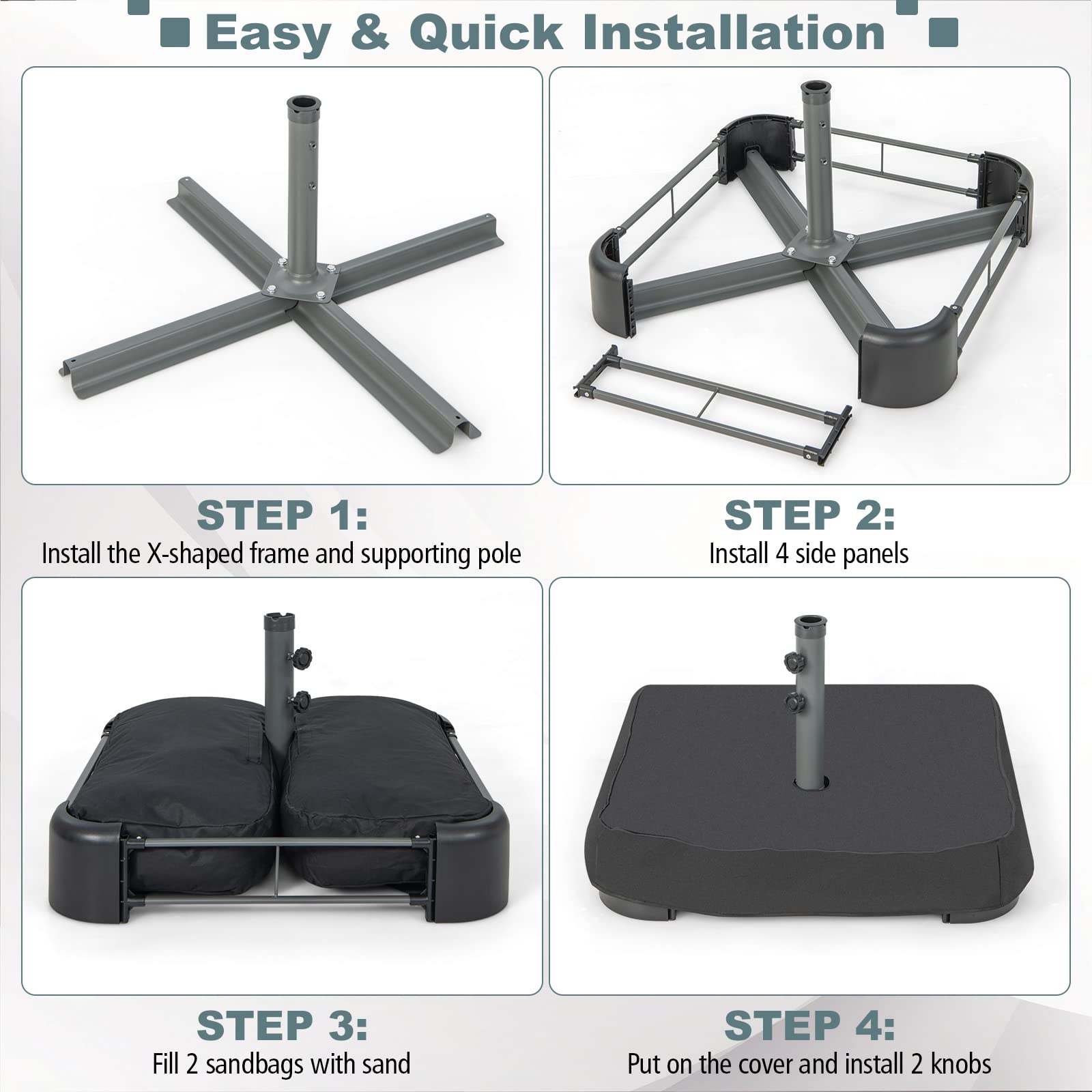 Easy & Quick Installation

STEP 1:
Install the X-shaped frame and supporting pole

STEP 2:
Install 4 side panels

STEP 3:
Fill 2 sandbags with sand

STEP 4:
Put on the cover and install 2 knobs