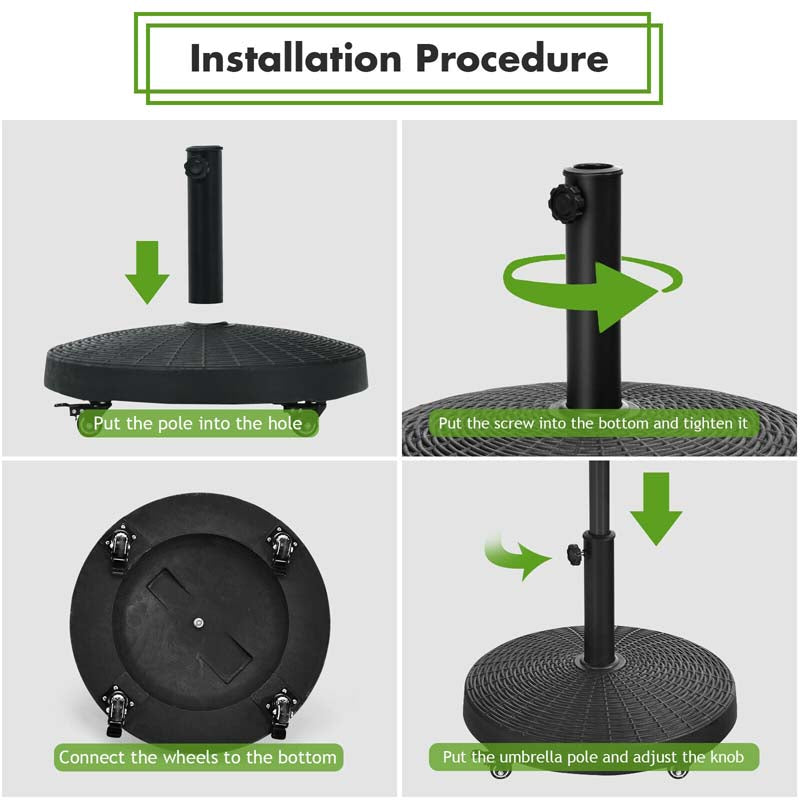 Installation Procedure

Put the pole into the hole

Put the screw into the bottom and tighten it

Connect the wheels to the bottom

Put the umbrella pole and adjust the knob