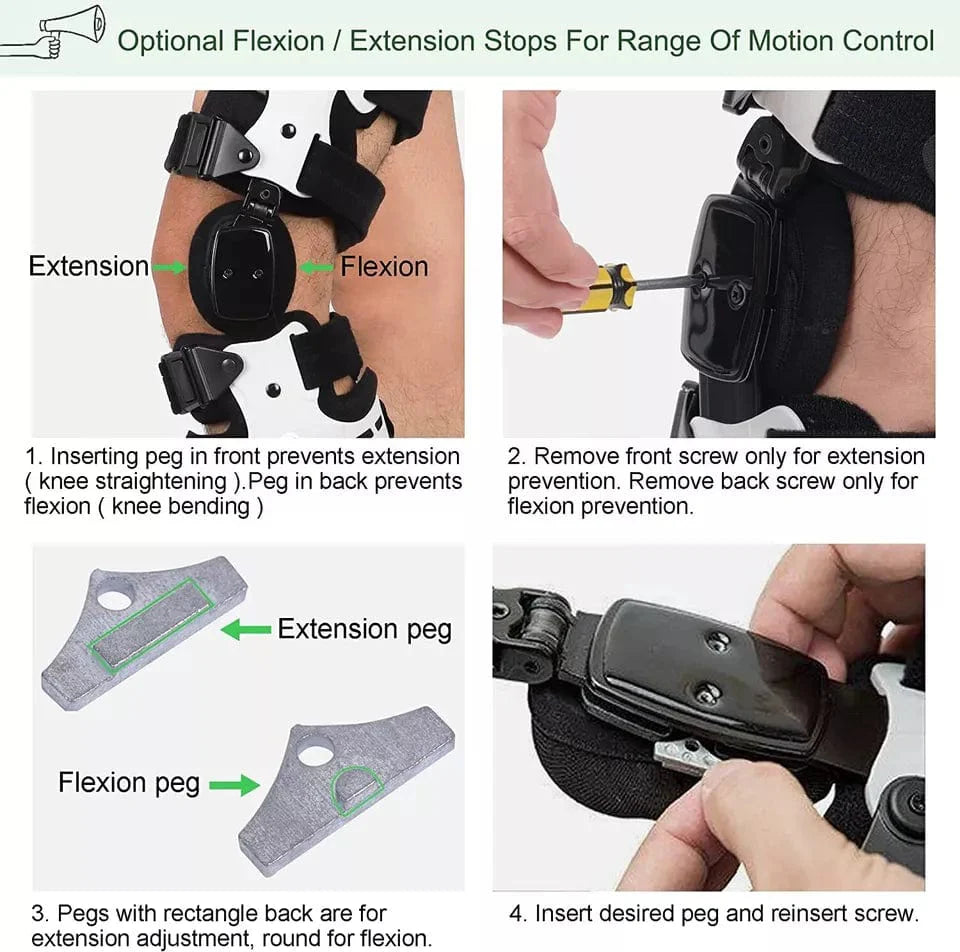 Optional Flexion / Extension Stops For Range Of Motion Control

Extension

Flexion

1. Inserting peg in front prevents extension ( knee straightening ).Peg in back prevents flexion ( knee bending )

2. Remove front screw only for extension prevention. Remove back screw only for flexion prevention.

Extension peg

Flexion peg

3. Pegs with rectangle back are for extension adjustment, round for flexion.

4. Insert desired peg and reinsert screw.