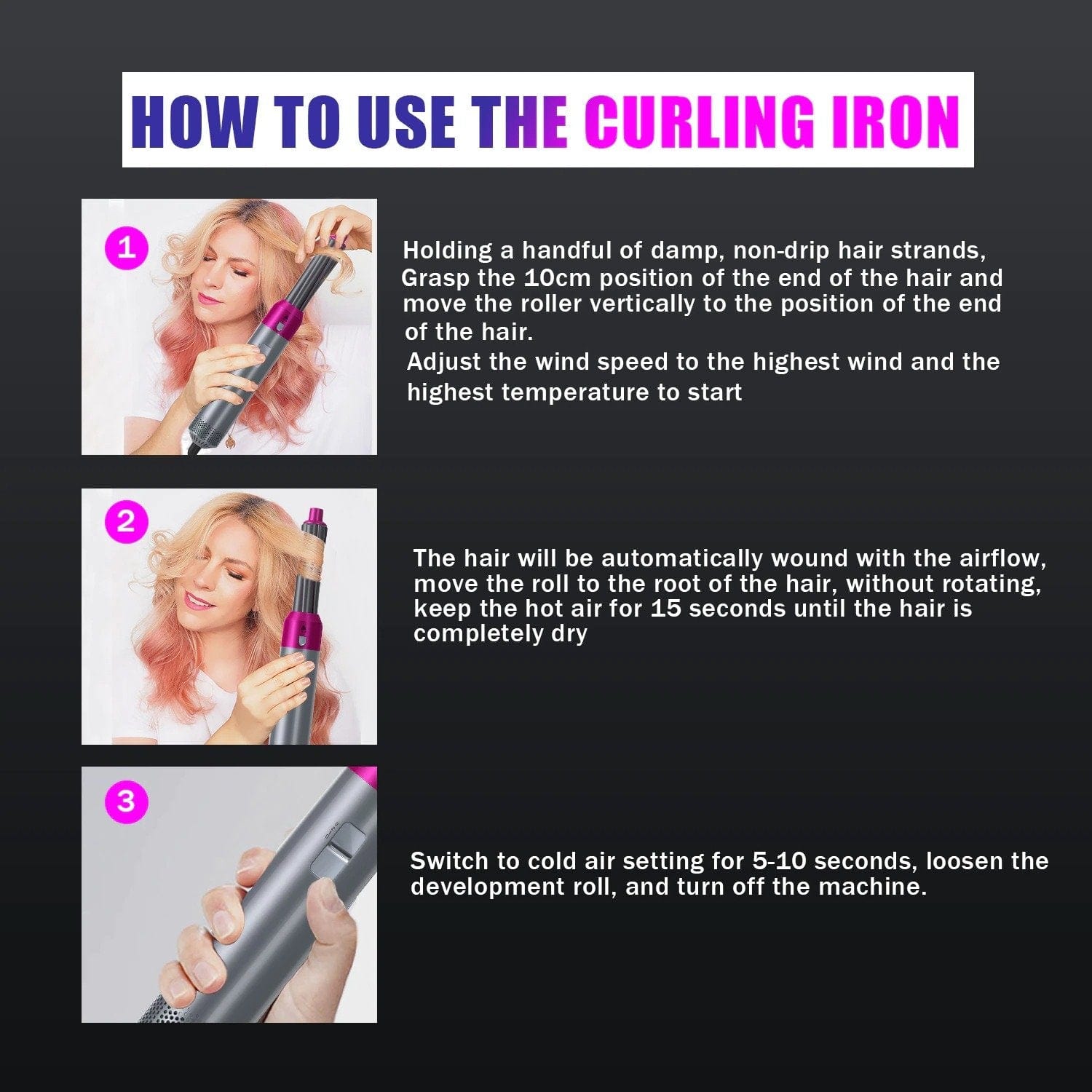 HOW TO USE THE CURLING IRON

1

Holding a handful of damp, non-drip hair strands, Grasp the 10cm position of the end of the hair and move the roller vertically to the position of the end of the hair.

Adjust the wind speed to the highest wind and the highest temperature to start

2

The hair will be automatically wound with the airflow, move the roll to the root of the hair, without rotating, keep the hot air for 15 seconds until the hair is completely dry

3

Switch to cold air setting for 5-10 seconds, loosen the development roll, and turn off the machine.