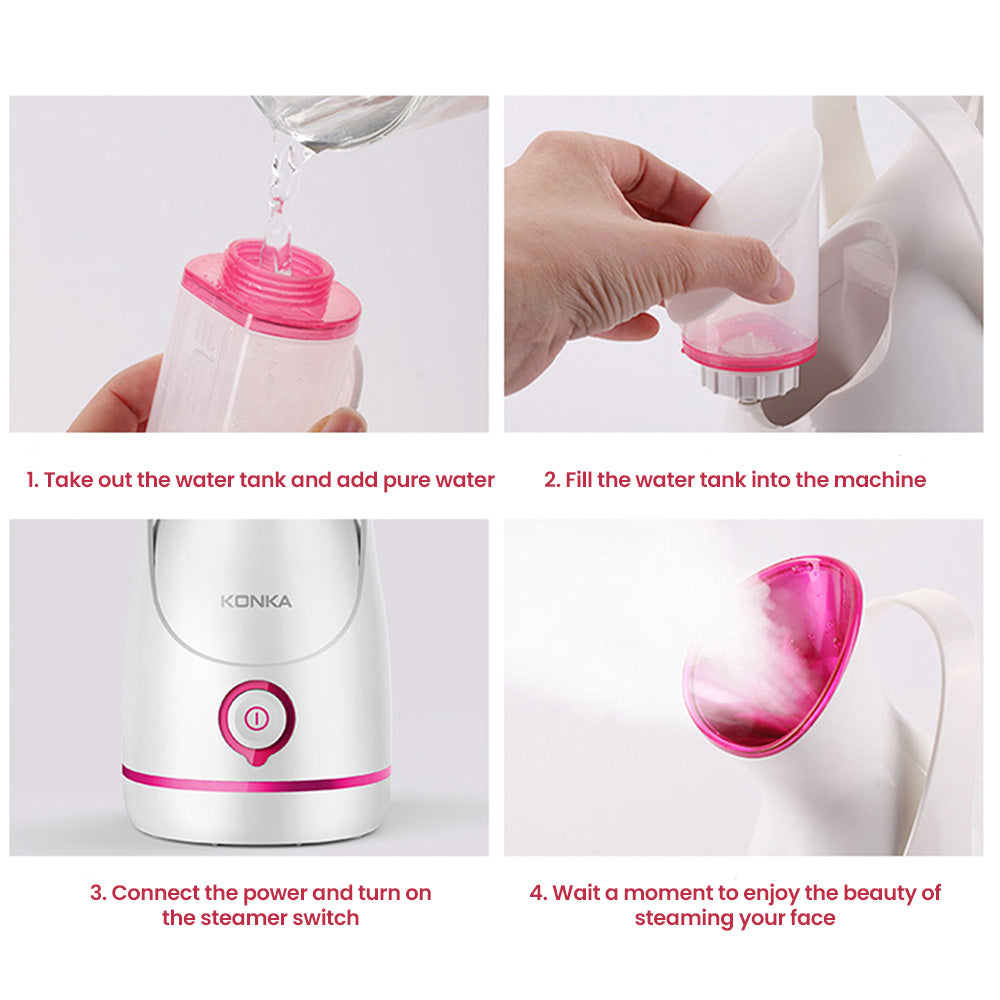 1. Take out the water tank and add pure water

2. Fill the water tank into the machine

KONKA

3. Connect the power and turn on the steamer switch

4. Wait a moment to enjoy the beauty of steaming your face