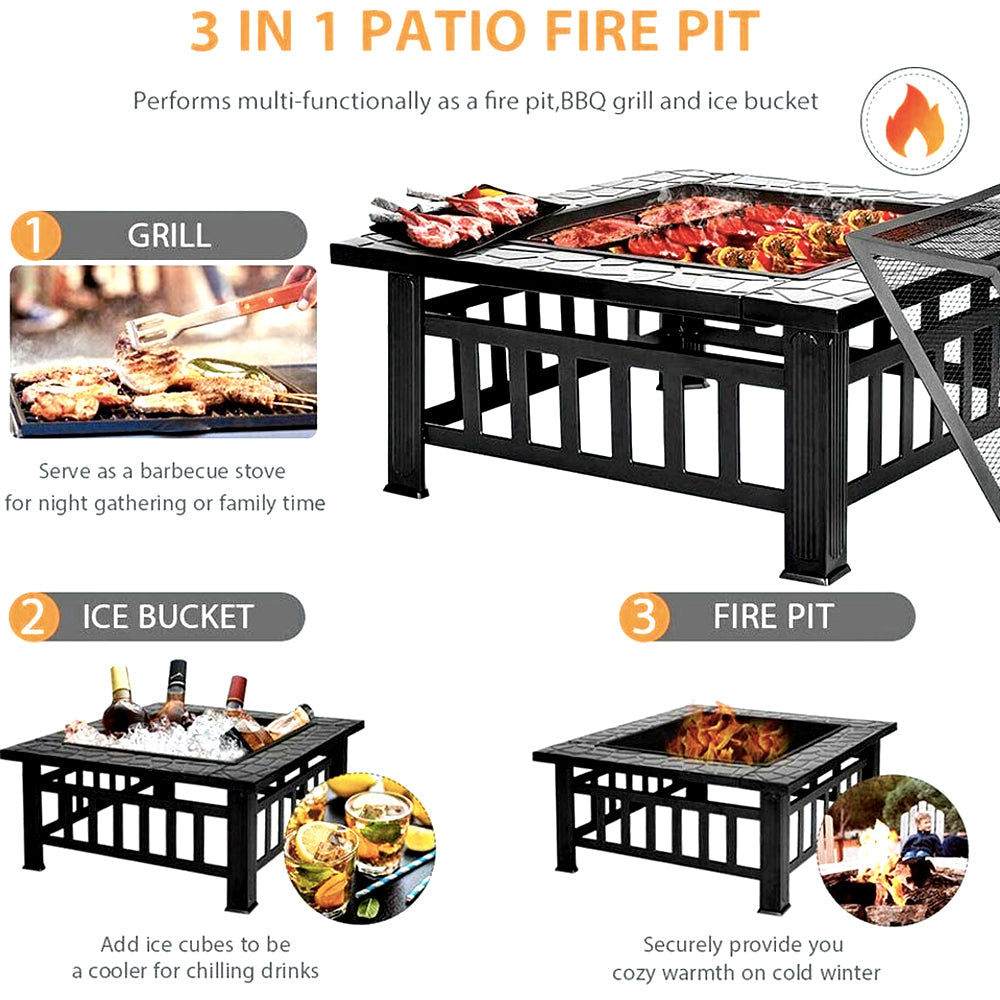 3 IN 1 PATIO FIRE PIT

Performs multi-functionally as a fire pit,BBQ grill and ice bucket

1 GRILL

Serve as a barbecue stove for night gathering or family time

2 ICE BUCKET

Add ice cubes to be a cooler for chilling drinks

3 FIRE PIT

Securely provide you cozy warmth on cold winter