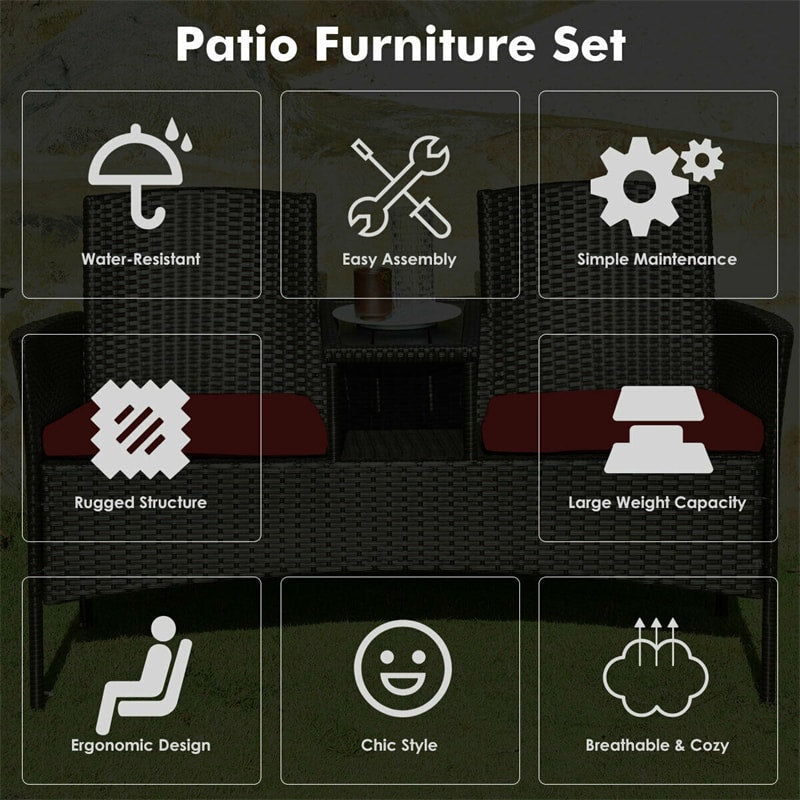 Patio Furniture Set

Water-Resistant

Easy Assembly

Simple Maintenance

Rugged Structure

Large Weight Capacity

Ergonomic Design

Chic Style

Breathable & Cozy