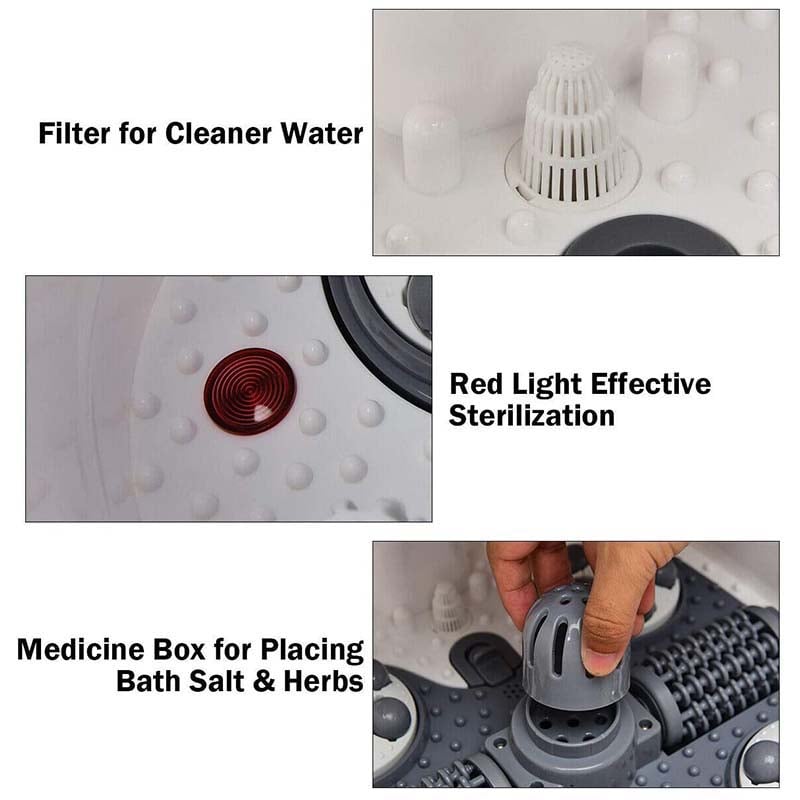 Filter for Cleaner Water

Red Light Effective Sterilization

Medicine Box for Placing Bath Salt & Herbs