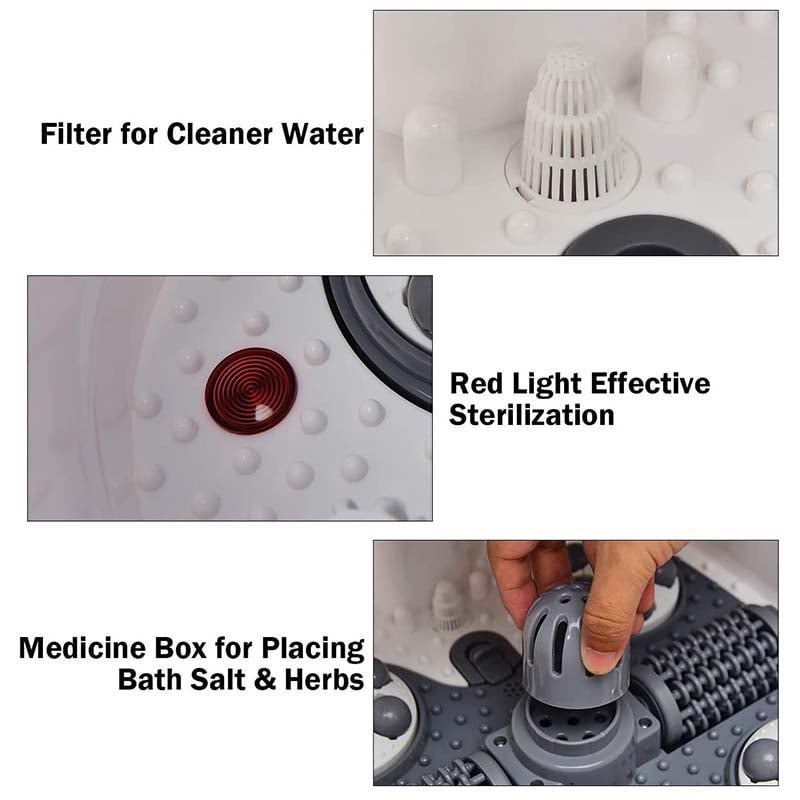 Filter for Cleaner Water

Red Light Effective Sterilization

Medicine Box for Placing Bath Salt & Herbs