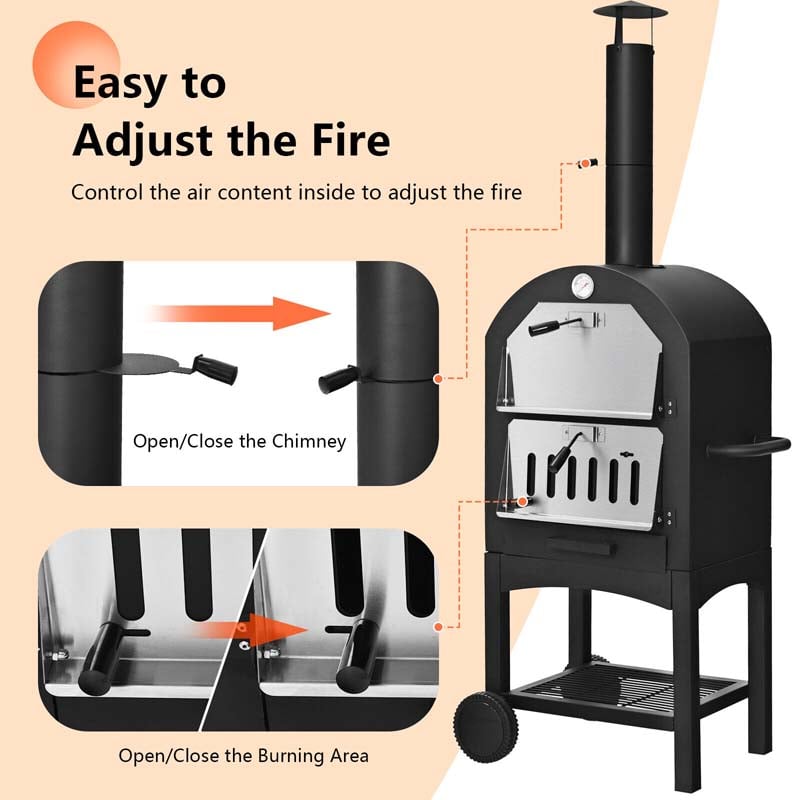 Easy to Adjust the Fire

Control the air content inside to adjust the fire

Open/Close the Chimney

Open/Close the Burning Area