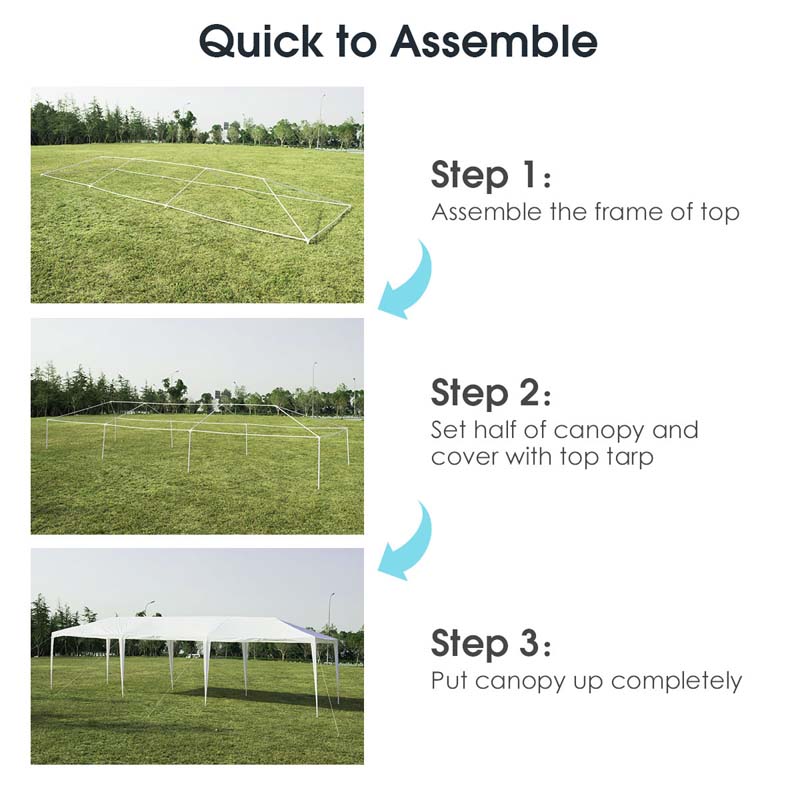 Quick to Assemble

Step 1:
Assemble the frame of top

Step 2:
Set half of canopy and cover with top tarp

Step 3:
Put canopy up completely