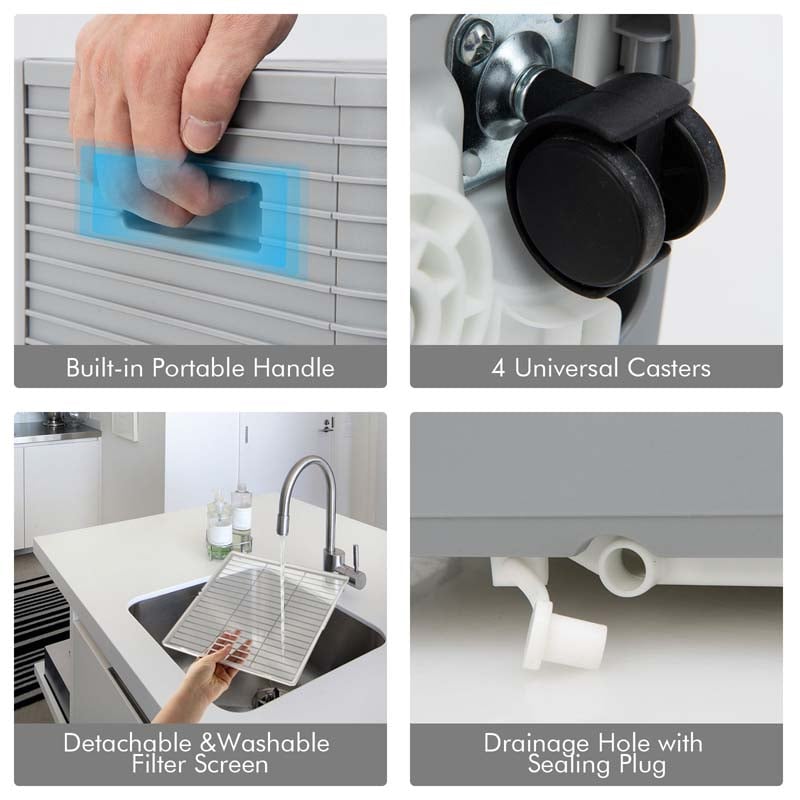 Built-in Portable Handle

4 Universal Casters

Detachable &Washable Filter Screen

Drainage Hole with Sealing Plug