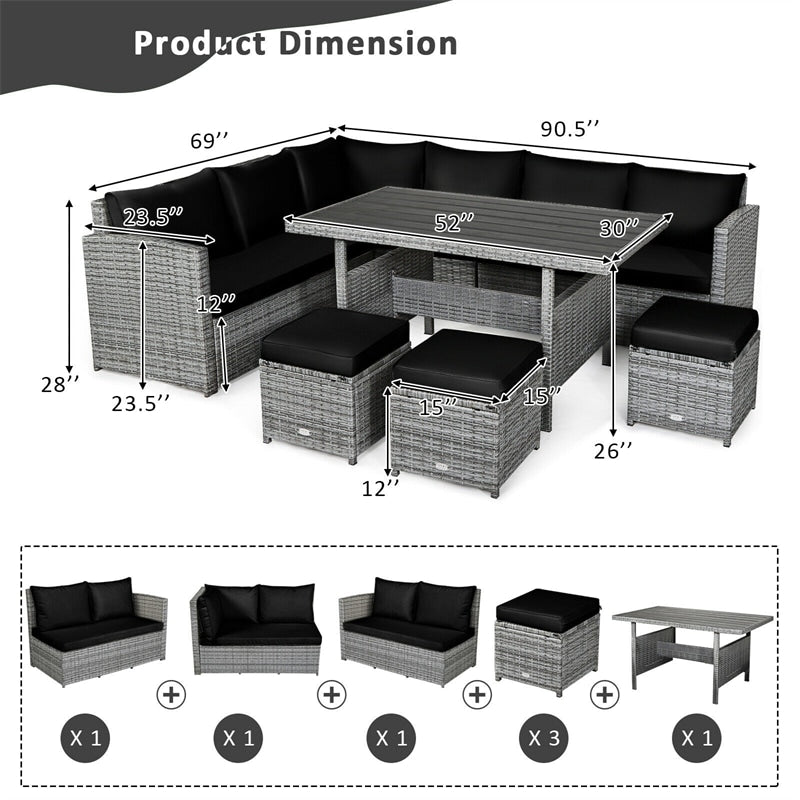 Product Dimension

69''

90.5''

23.5''

52''

30''

12''

28''

23.5''

15''

15''

26''

12''

X 1

X 1

X 1

X 3

X 1