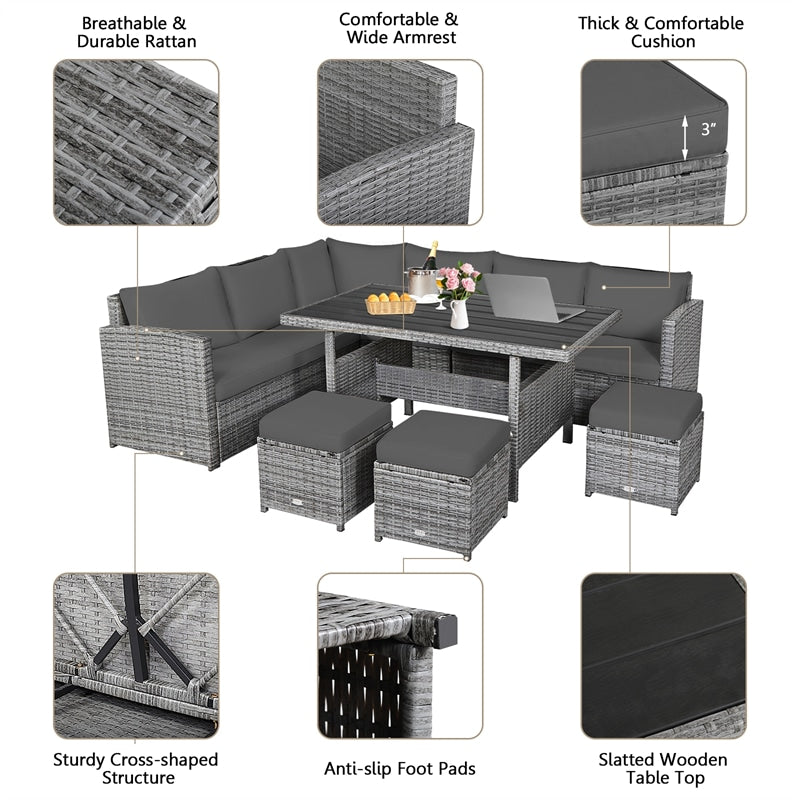 Breathable &
Durable Rattan

Comfortable &
Wide Armrest

Thick & Comfortable
Cushion

3"

Sturdy Cross-shaped
Structure

Anti-slip Foot Pads

Slatted Wooden
Table Top