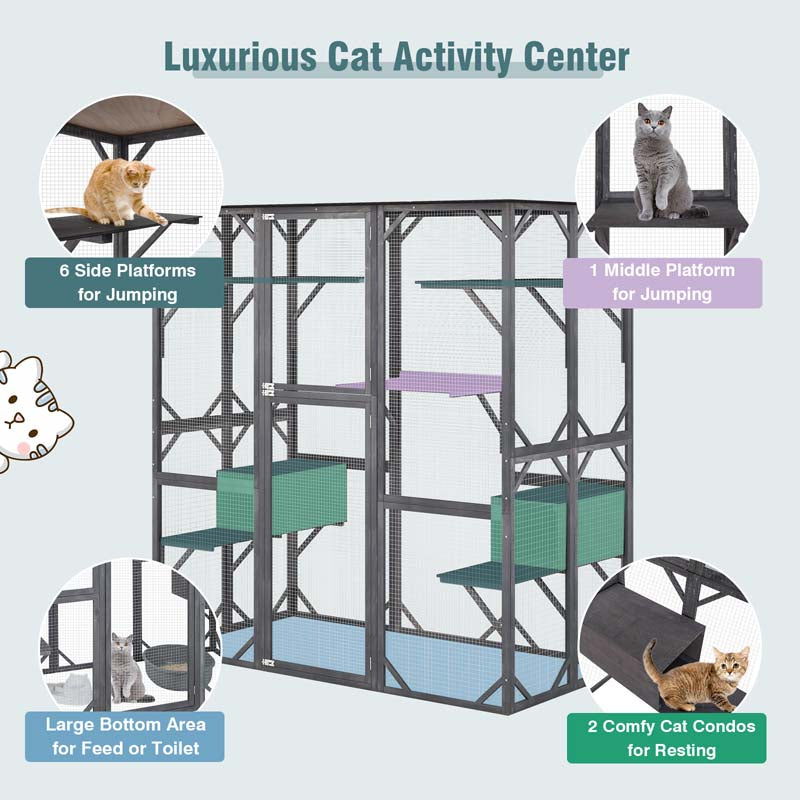 Luxurious Cat Activity Center

6 Side Platforms for Jumping

1 Middle Platform for Jumping

Large Bottom Area for Feed or Toilet

2 Comfy Cat Condos for Resting