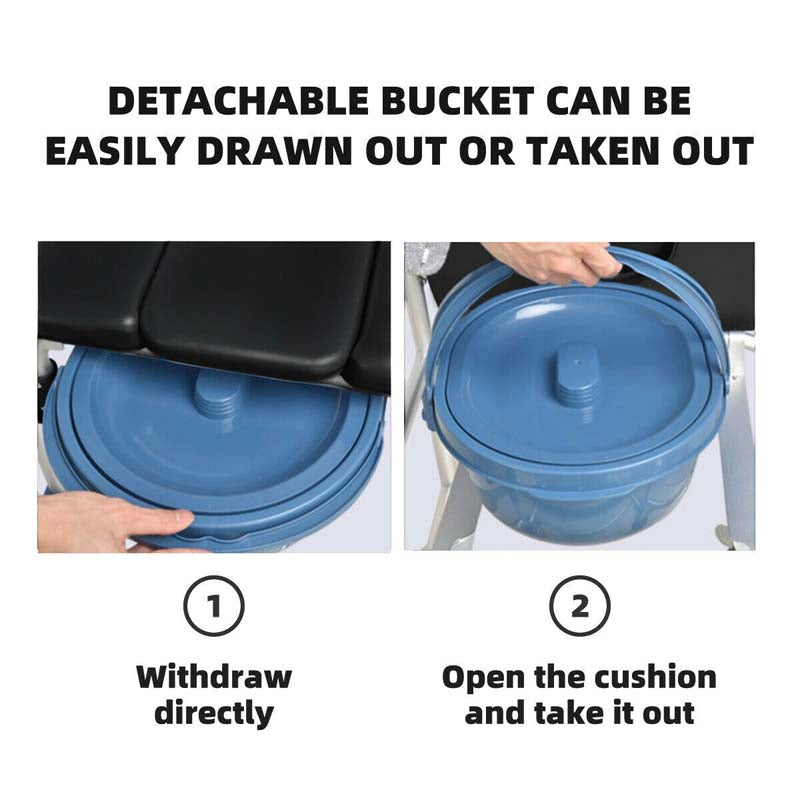 DETACHABLE BUCKET CAN BE EASILY DRAWN OUT OR TAKEN OUT

1

Withdraw directly

2

Open the cushion and take it out