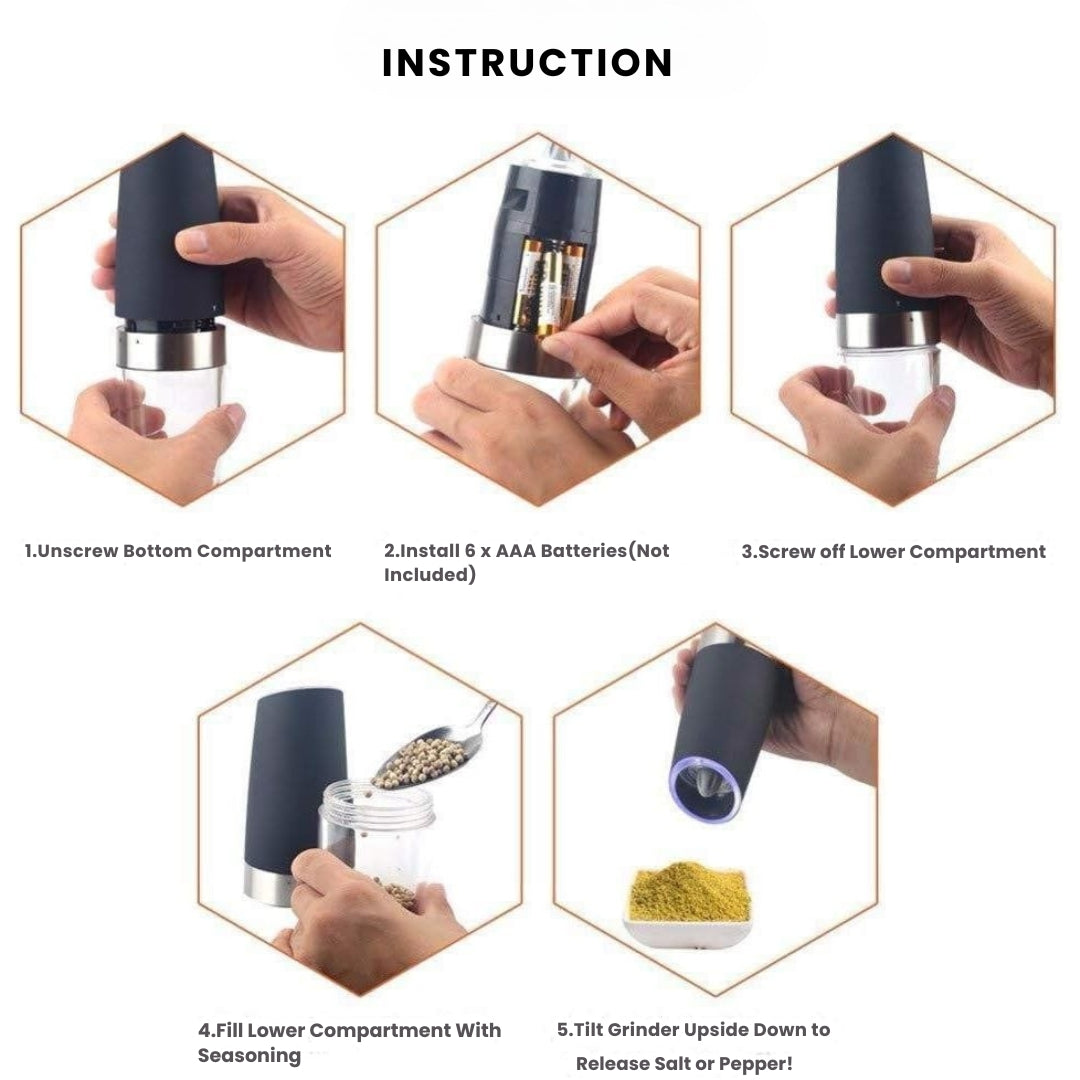 INSTRUCTION

1.Unscrew Bottom Compartment

2.Install 6 x AAA Batteries(Not Included)

3.Screw off Lower Compartment

4.Fill Lower Compartment With Seasoning

5.Tilt Grinder Upside Down to Release Salt or Pepper!